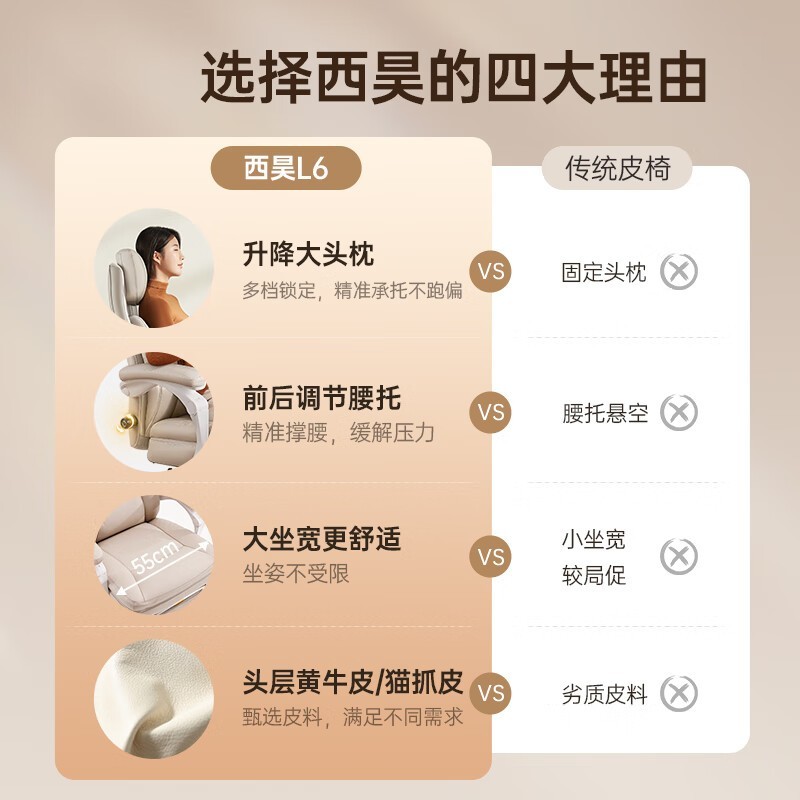 选择西昊的四大理由

西昊L6

传统皮椅

升降大头枕
多档锁定，精准承托不跑偏

VS

固定头枕

前后调节腰托
精准撑腰，缓解压力

VS

腰托悬空

55cm

大坐宽更舒适
坐姿不受限

VS

小坐宽
较局促

头层黄牛皮/猫抓皮
甄选皮料，满足不同需求

VS

劣质皮料