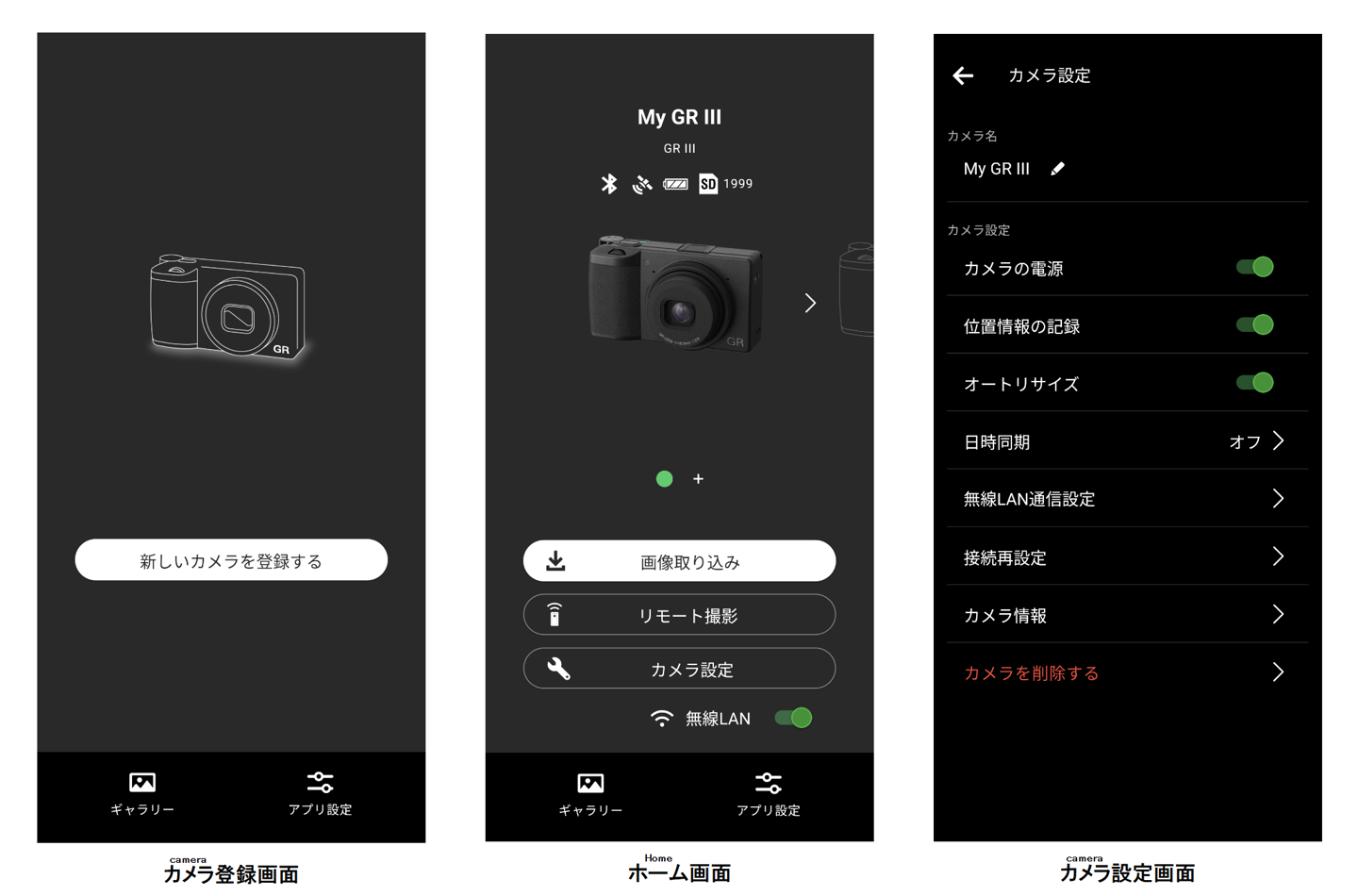 GR

新しいカメラを登録する

ギャラリー　アプリ設定

camera
カメラ登録画面

My GR III
GR III
SD 1999

GR

+

画像取り込み

リモート撮影

カメラ設定

無線LAN

ギャラリー　アプリ設定

Home
ホーム画面

カメラ設定

カメラ名
My GR III

カメラ設定
カメラの電源
位置情報の記録
オートリサイズ
日時同期　オフ
無線LAN通信設定
接続再設定
カメラ情報
カメラを削除する

camera
カメラ設定画面