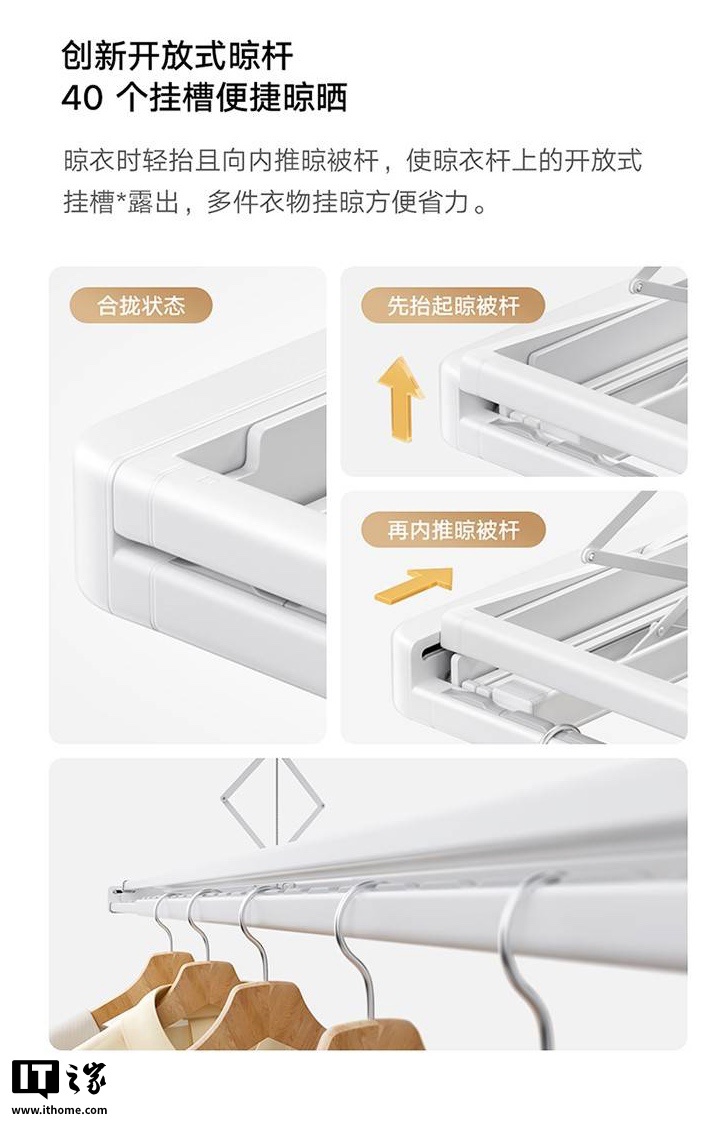 创新开放式晾杆
40 个挂槽便捷晾晒

晾衣时轻抬且向内推晾被杆，使晾衣杆上的开放式挂槽*露出，多件衣物挂晾方便省力。

合拢状态

先抬起晾被杆

再内推晾被杆

IT之家
www.ithome.com