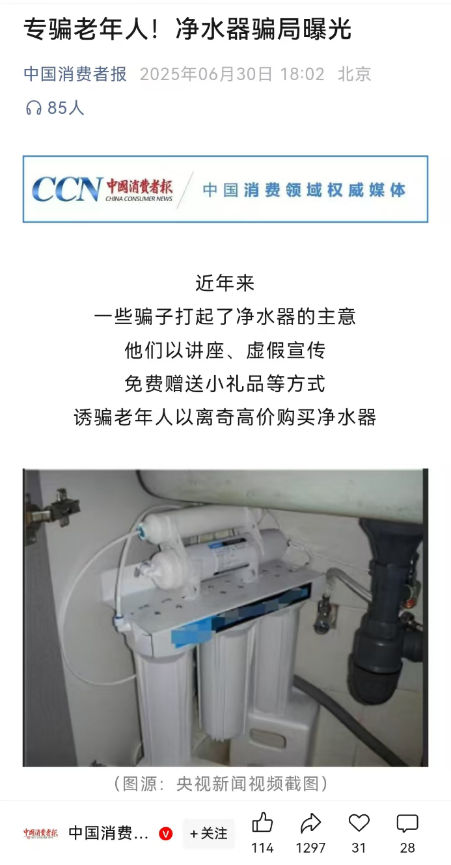 专骗老年人！净水器骗局曝光

中国消费者报 2025年06月30日 18:02 北京

85人

CCN 中国消费者报 CHINA CONSUMER NEWS 中国消费领域权威媒体

近年来
一些骗子打起了净水器的主意
他们以讲座、虚假宣传
免费赠送小礼品等方式
诱骗老年人以离奇高价购买净水器

（图源：央视新闻视频截图）

中国消费者报 中国消费... +关注 114 1297 31 28