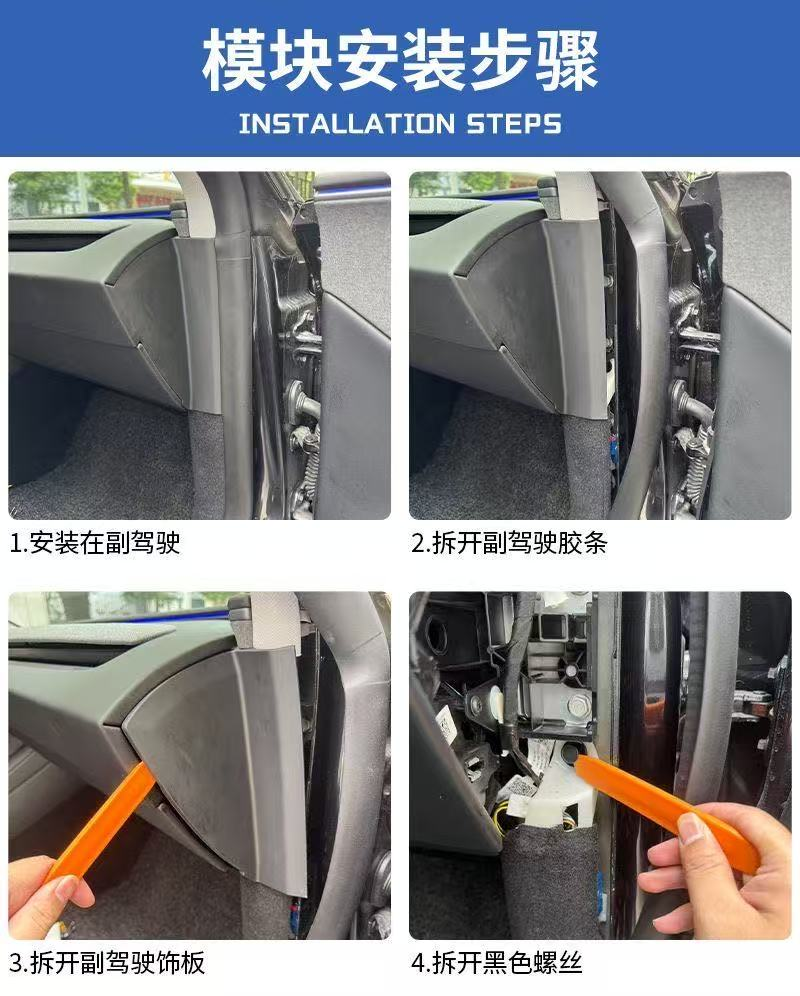 模块安装步骤

INSTALLATION STEPS

1.安装在副驾驶

2.拆开副驾驶胶条

3.拆开副驾驶饰板

4.拆开黑色螺丝