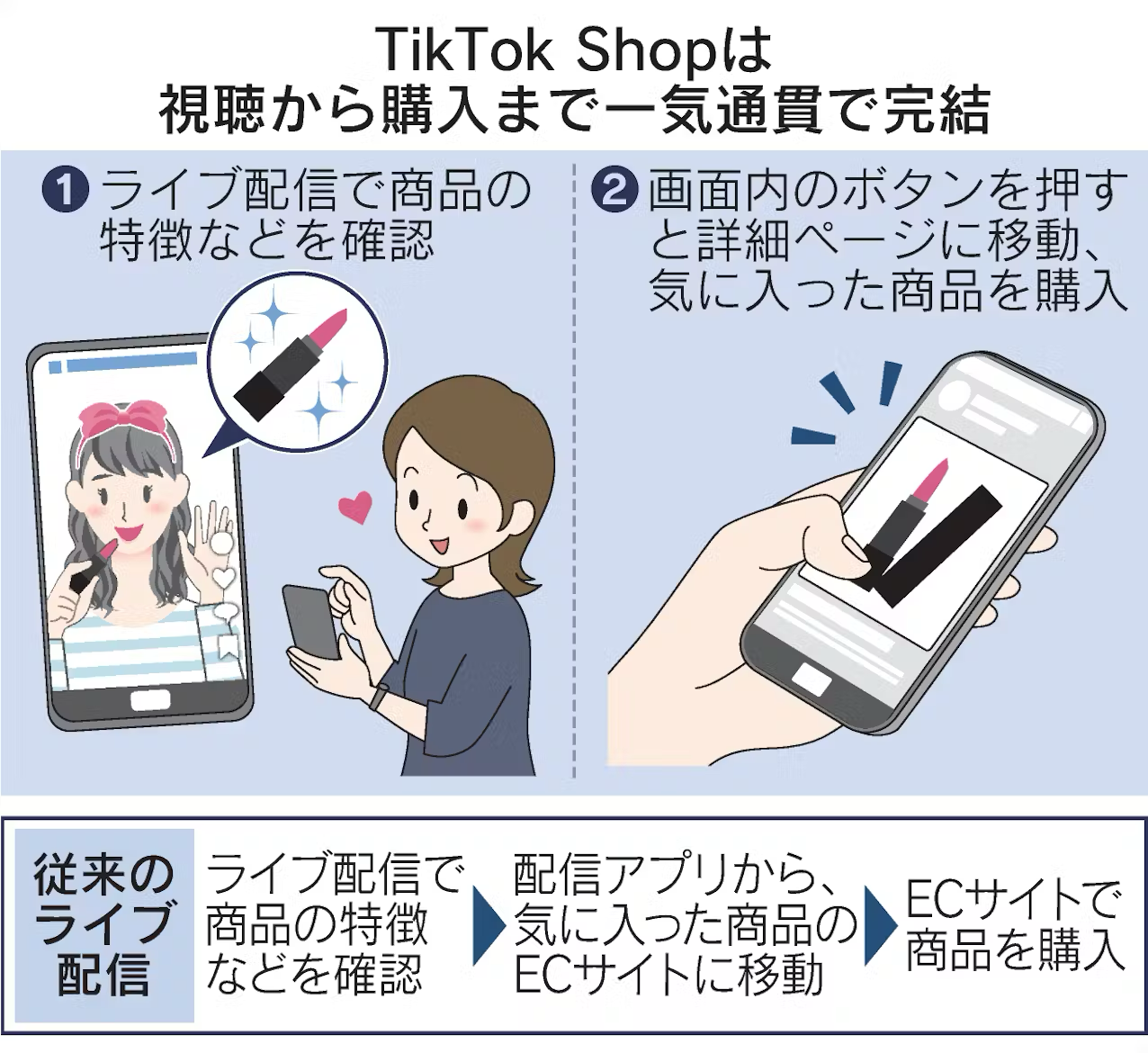 TikTok Shopは
視聴から購入まで一気通貫で完結

❶ ライブ配信で商品の特徴などを確認

❷ 画面内のボタンを押すと詳細ページに移動、気に入った商品を購入

従来のライブ配信

ライブ配信で商品の特徴などを確認

配信アプリから、気に入った商品のECサイトに移動

ECサイトで商品を購入