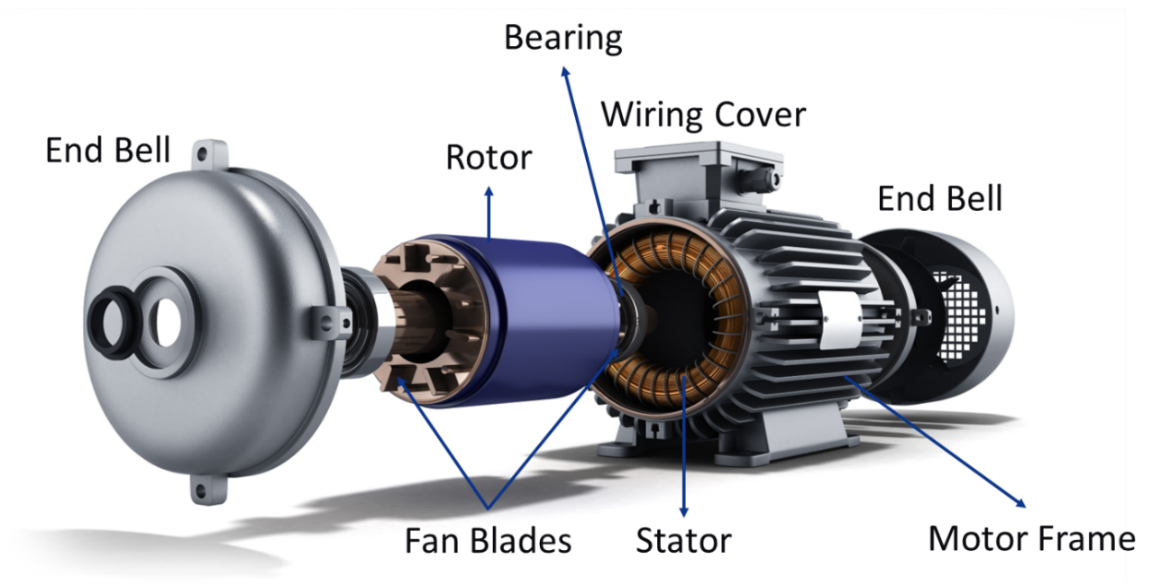 Bearing

Wiring Cover

End Bell

Rotor

End Bell

Fan Blades

Stator

Motor Frame