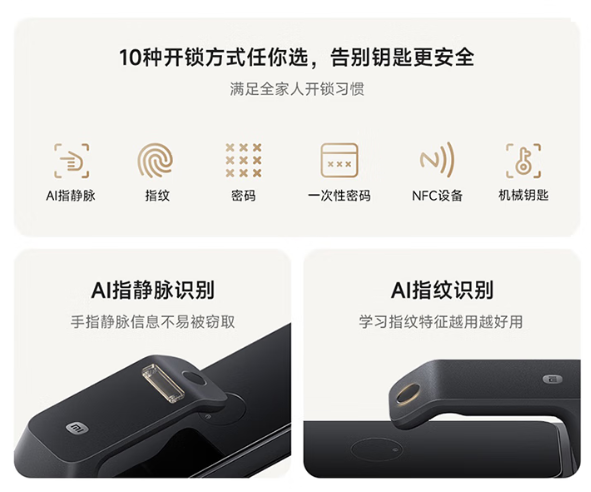 10种开锁方式任你选，告别钥匙更安全

满足全家人开锁习惯

AI指静脉

指纹

密码

一次性密码

NFC设备

机械钥匙

AI指静脉识别

手指静脉信息不易被窃取

AI指纹识别

学习指纹特征越用越好用