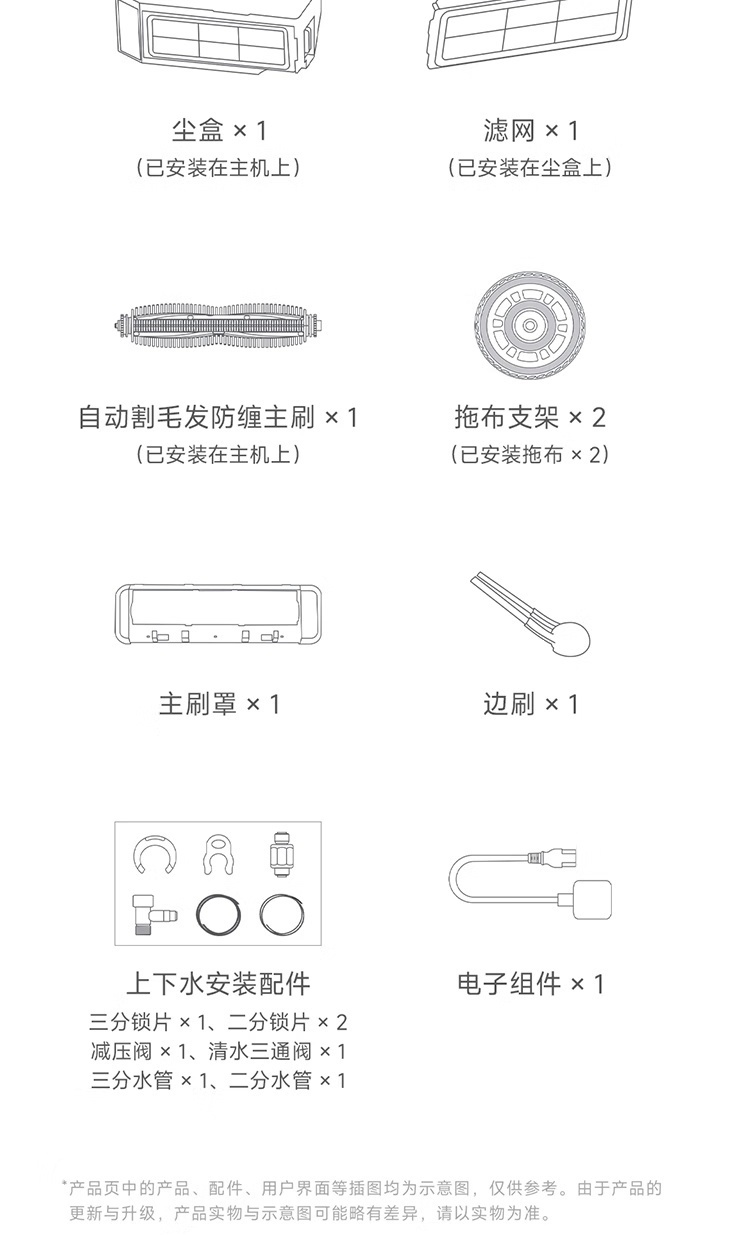 尘盒 × 1
（已安装在主机上）

滤网 × 1
（已安装在尘盒上）

自动割毛发防缠主刷 × 1
（已安装在主机上）

拖布支架 × 2
（已安装拖布 × 2）

主刷罩 × 1

边刷 × 1

上下水安装配件
三分锁片 × 1、二分锁片 × 2
减压阀 × 1、清水三通阀 × 1
三分水管 × 1、二分水管 × 1

电子组件 × 1

*产品页中的产品、配件、用户界面等插图均为示意图，仅供参考。由于产品的更新与升级，产品实物与示意图可能略有差异，请以实物为准。