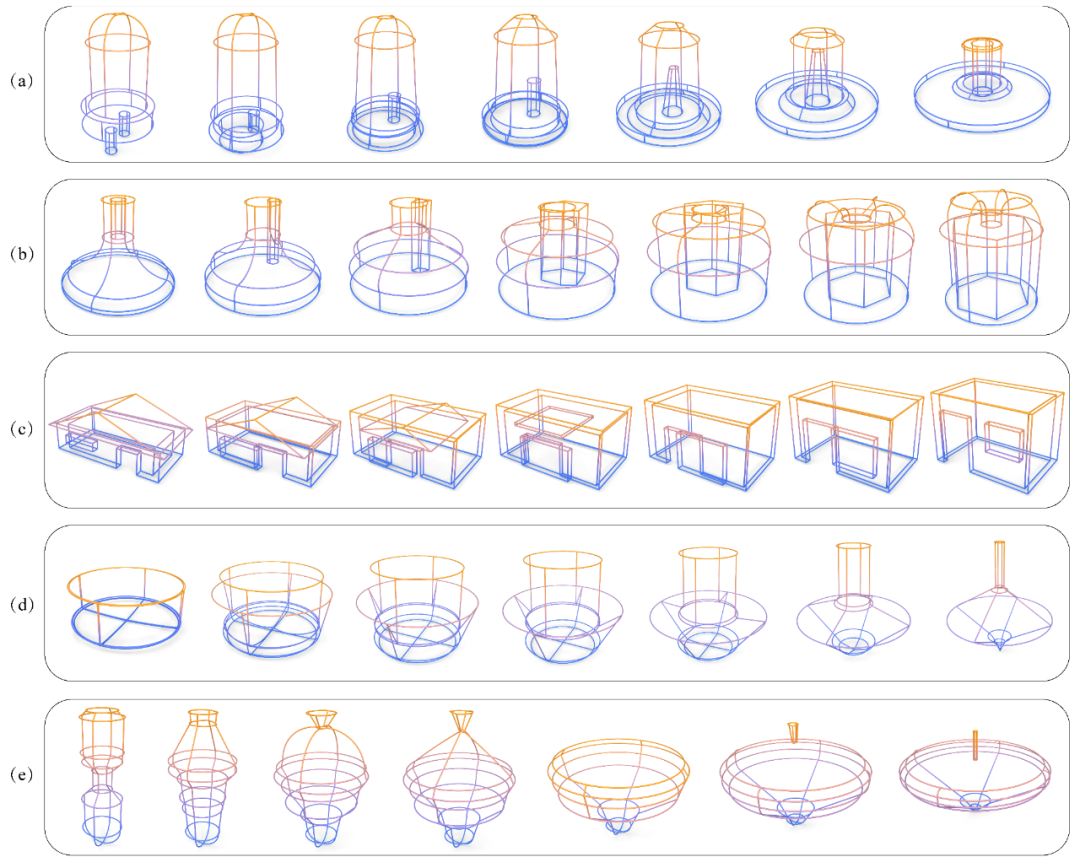 (a)

(b)

(c)

(d)

(e)