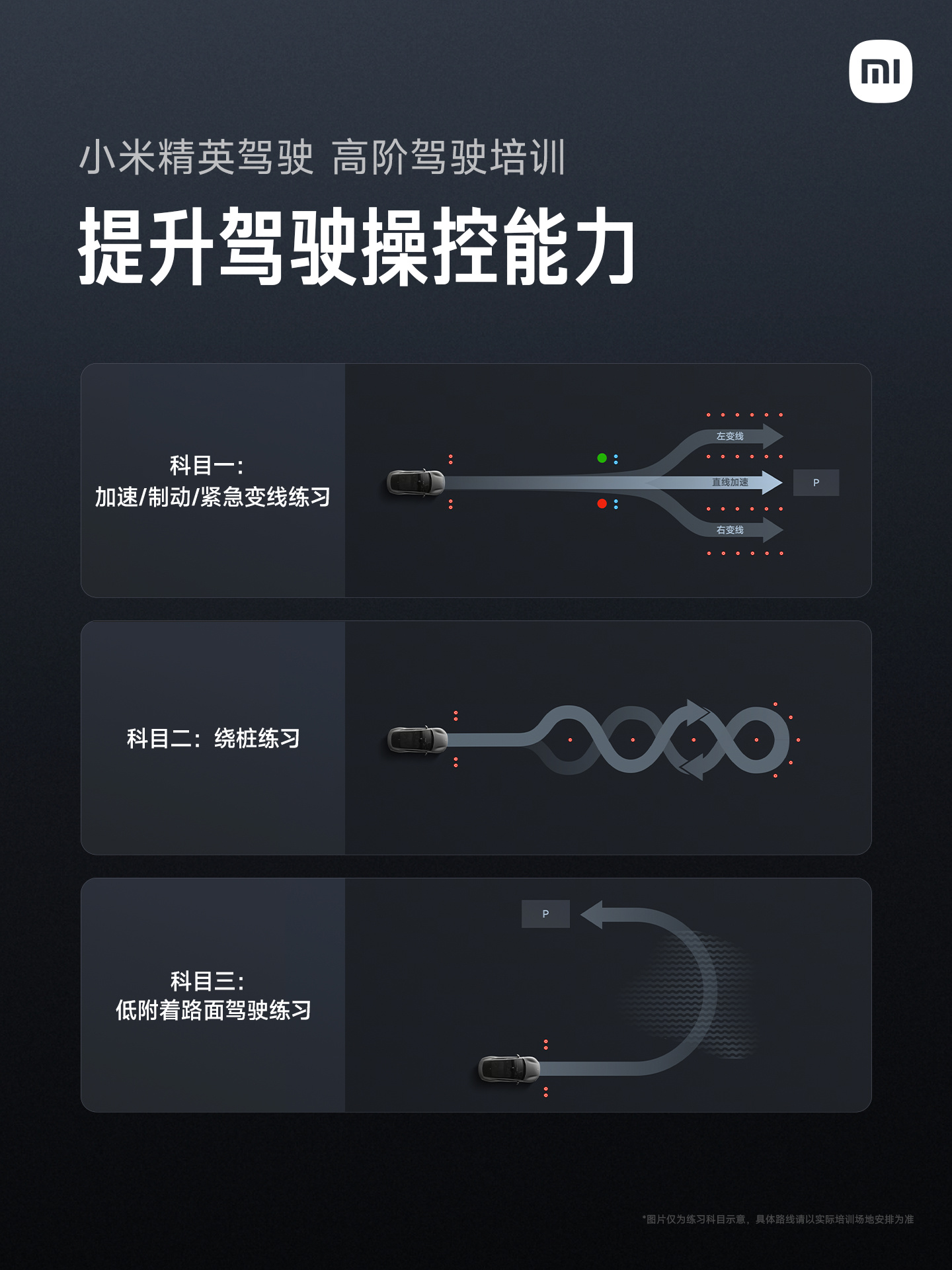 mi

小米精英驾驶 高阶驾驶培训

提升驾驶操控能力

科目一:
加速/制动/紧急变线练习

左变线
直线加速
P
右变线

科目二：绕桩练习

科目三:
低附着路面驾驶练习

P

*图片仅为练习科目示意，具体路线请以实际培训场地安排为准