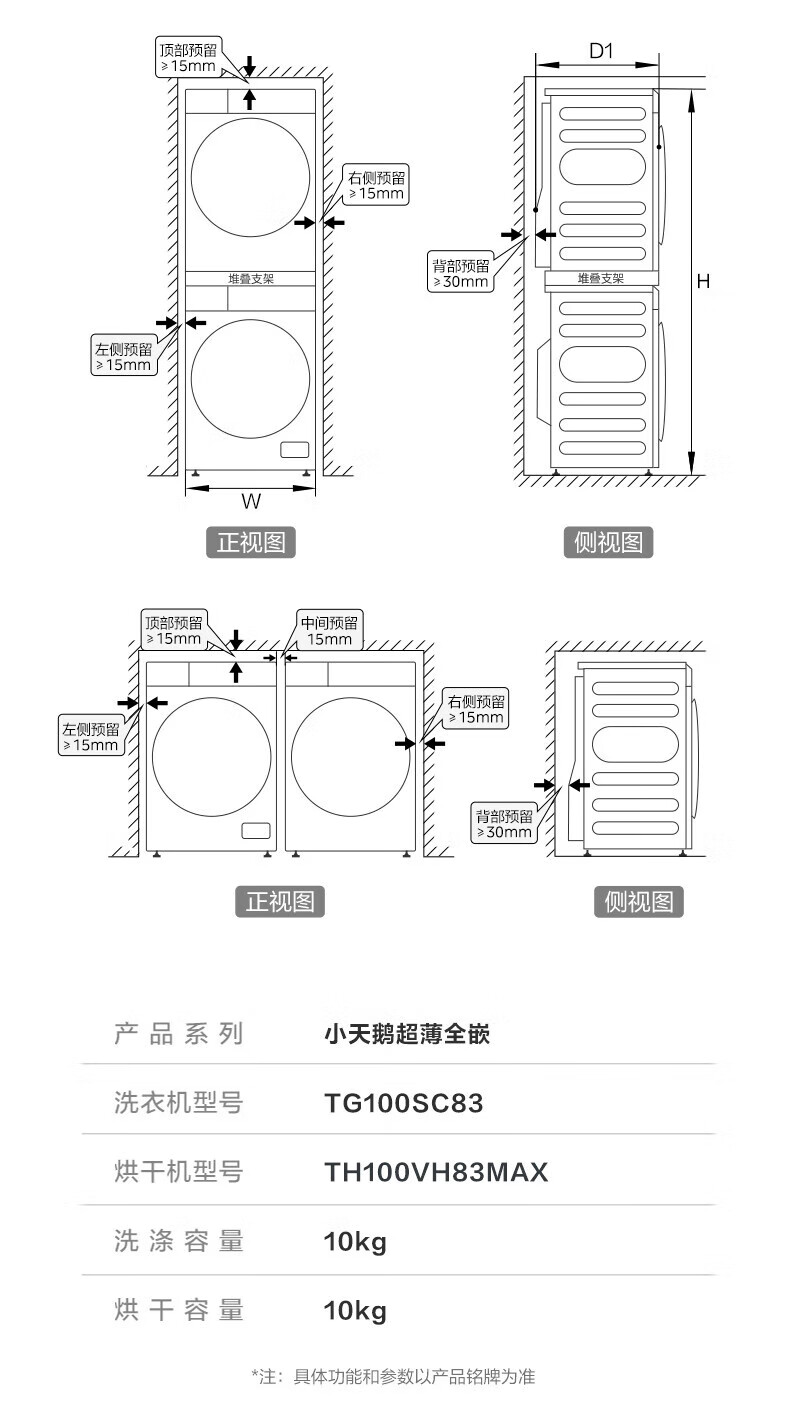 顶部预留
≥15mm

右侧预留
≥15mm

堆叠支架

左侧预留
≥15mm

W

正视图

D1

背部预留
≥30mm

堆叠支架

H

侧视图

顶部预留
≥15mm

中间预留
15mm

左侧预留
≥15mm

右侧预留
≥15mm

正视图

背部预留
≥30mm

侧视图

| 产品系列 | 小天鹅超薄全嵌 |
|---|---|
| 洗衣机型号 | TG100SC83 |
| 烘干机型号 | TH100VH83MAX |
| 洗涤容量 | 10kg |
| 烘干容量 | 10kg |

*注：具体功能和参数以产品铭牌为准