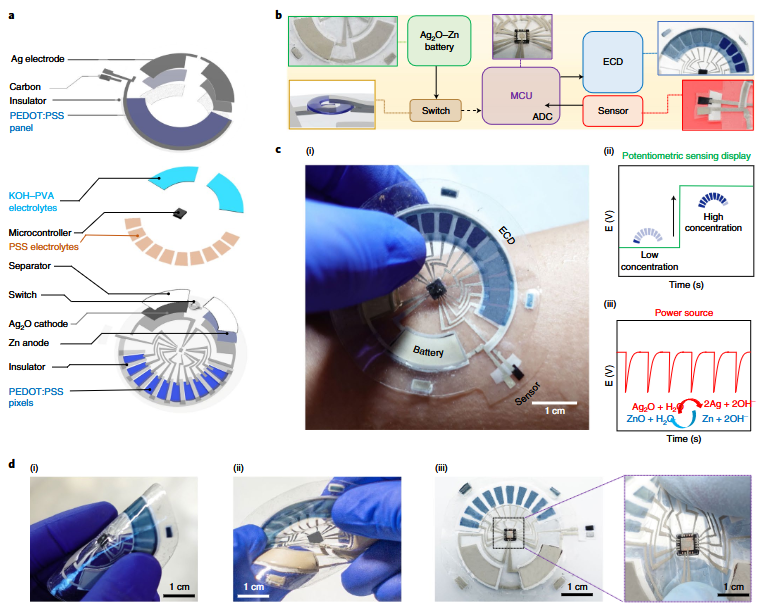 a

Ag electrode
Carbon
Insulator
PEDOT:PSS panel

KOH–PVA electrolytes
Microcontroller
PSS electrolytes
Separator
Switch
$Ag_2O$ cathode
Zn anode
Insulator
PEDOT:PSS pixels

b

$Ag_2O$–Zn battery
Switch
MCU
ADC
ECD
Sensor

c

(i)
ECD
Battery
Sensor
1 cm

(ii) Potentiometric sensing display
E (V)
Low concentration
High concentration
Time (s)

(iii) Power source
E (V)
$Ag_2O + H_2O$
$2Ag + 2OH^-$
$ZnO + H_2O$
$Zn + 2OH^-$
Time (s)

d

(i)
1 cm

(ii)
1 cm

(iii)
1 cm
1 cm