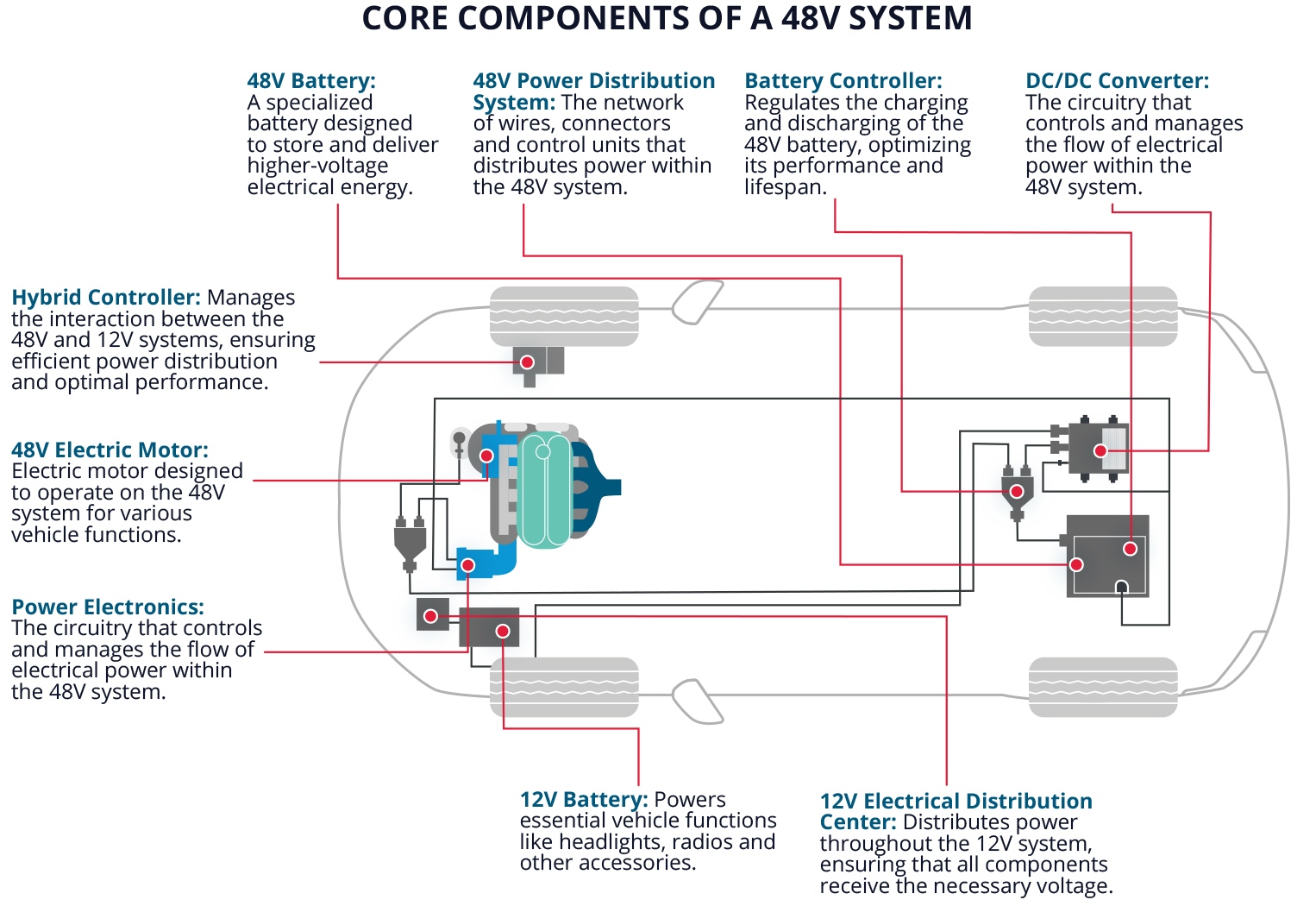 CORE COMPONENTS OF A 48V SYSTEM

48V Battery: A specialized battery designed to store and deliver higher-voltage electrical energy.

48V Power Distribution System: The network of wires, connectors and control units that distributes power within the 48V system.

Battery Controller: Regulates the charging and discharging of the 48V battery, optimizing its performance and lifespan.

DC/DC Converter: The circuitry that controls and manages the flow of electrical power within the 48V system.

Hybrid Controller: Manages the interaction between the 48V and 12V systems, ensuring efficient power distribution and optimal performance.

48V Electric Motor: Electric motor designed to operate on the 48V system for various vehicle functions.

Power Electronics: The circuitry that controls and manages the flow of electrical power within the 48V system.

12V Battery: Powers essential vehicle functions like headlights, radios and other accessories.

12V Electrical Distribution Center: Distributes power throughout the 12V system, ensuring that all components receive the necessary voltage.