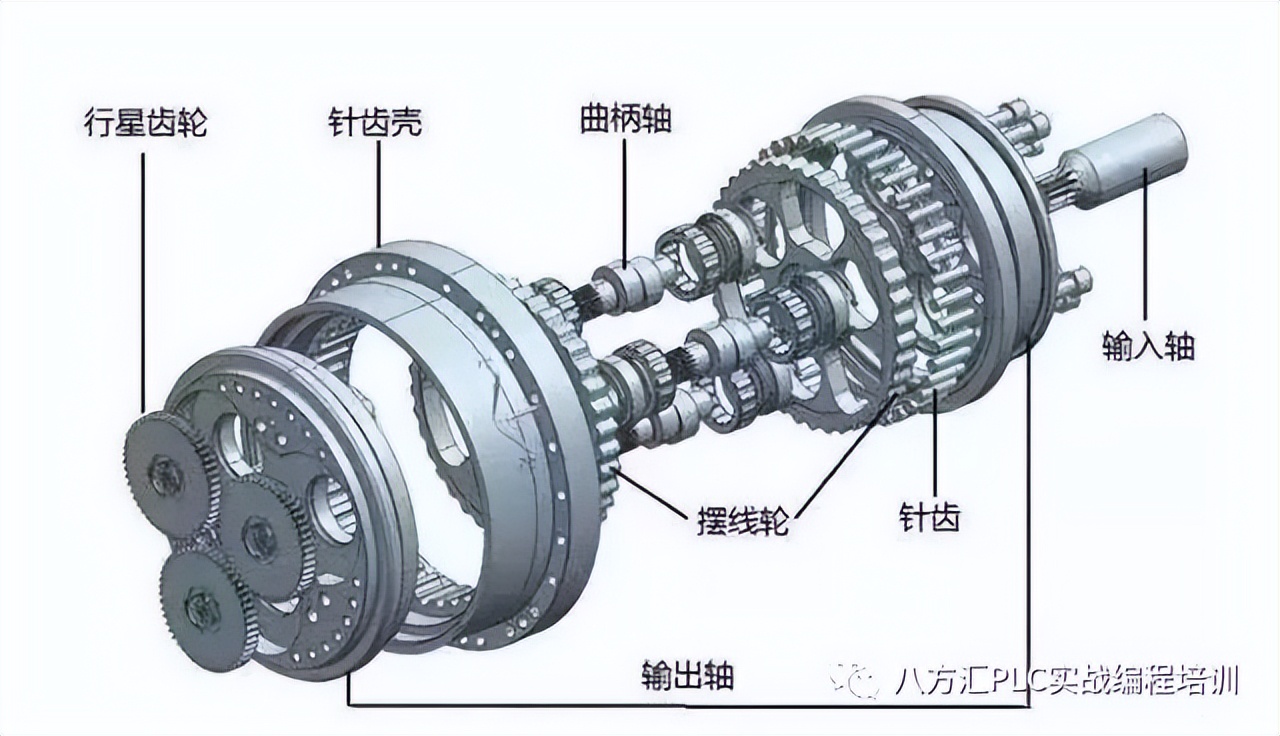 行星齿轮

针齿壳

曲柄轴

输入轴

摆线轮

针齿

输出轴

八方汇PLC实战编程培训