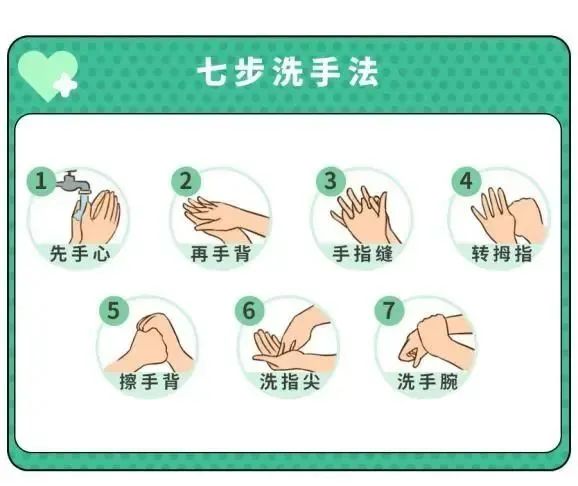 七步洗手法

1
先手心

2
再手背

3
手指缝

4
转拇指

5
擦手背

6
洗指尖

7
洗手腕