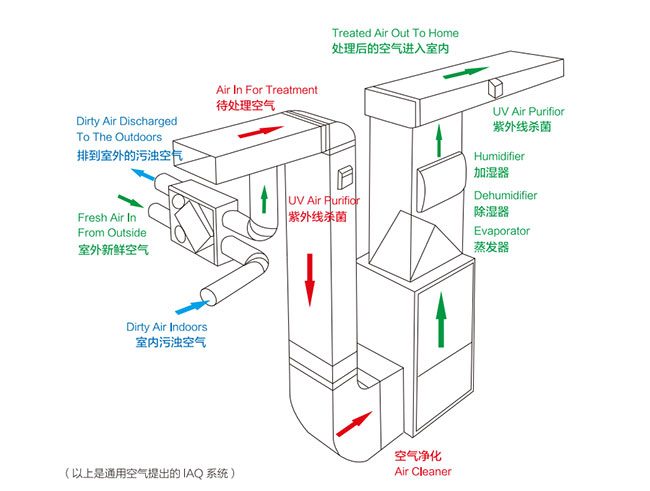 Treated Air Out To Home
处理后的空气进入室内

Air In For Treatment
待处理空气

Dirty Air Discharged
To The Outdoors
排到室外的污浊空气

UV Air Purifior
紫外线杀菌

Humidifier
加湿器

Dehumidifier
除湿器

Evaporator
蒸发器

Fresh Air In
From Outside
室外新鲜空气

UV Air Purifior
紫外线杀菌

Dirty Air Indoors
室内污浊空气

空气净化
Air Cleaner

（以上是通用空气提出的 IAQ 系统）