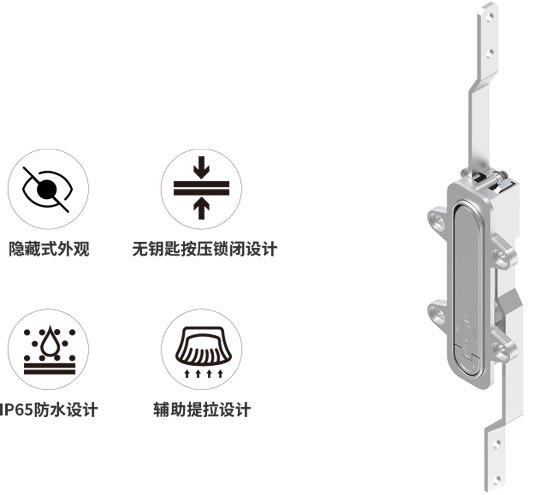 隐藏式外观

无钥匙按压锁闭设计

IP65防水设计

辅助提拉设计