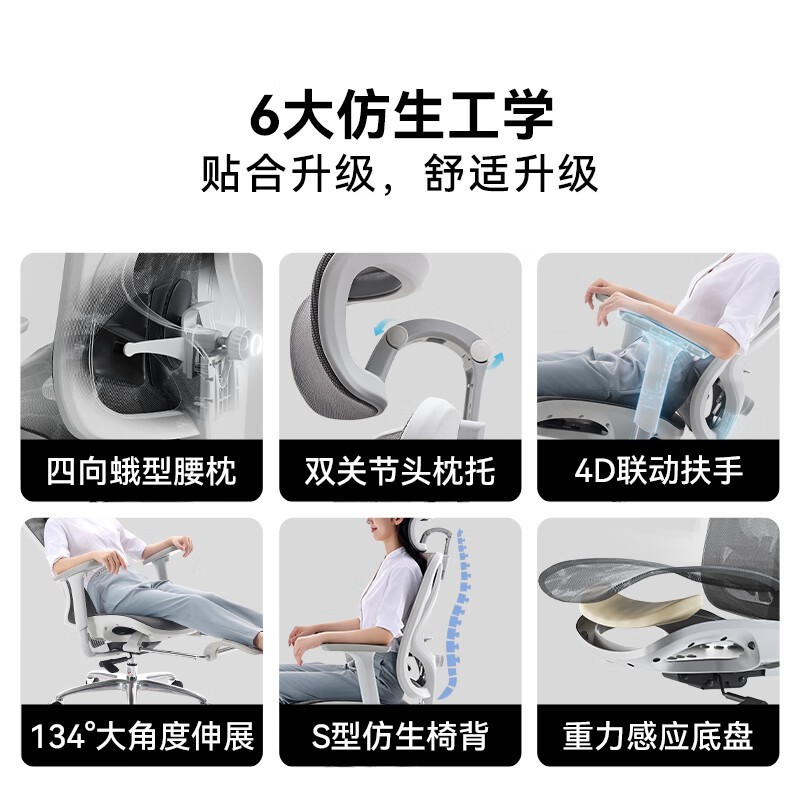 6大仿生工学
贴合升级，舒适升级

四向蛾型腰枕

双关节头枕托

4D联动扶手

134°大角度伸展

S型仿生椅背

重力感应底盘