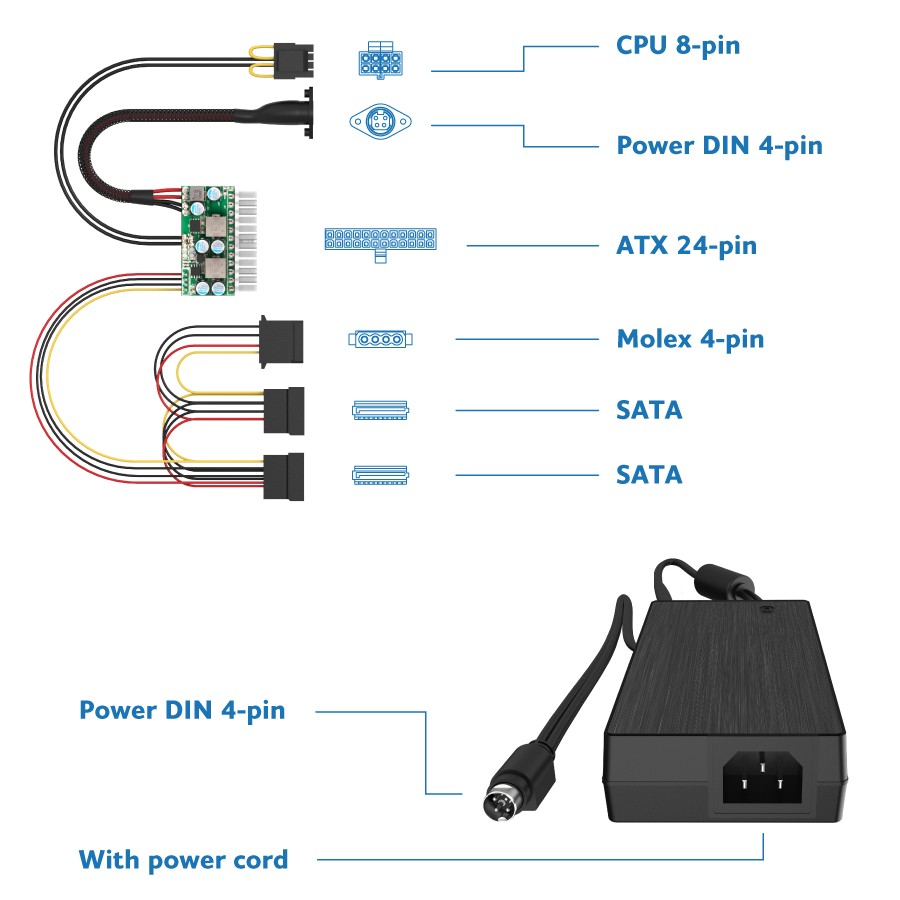 CPU 8-pin

Power DIN 4-pin

ATX 24-pin

Molex 4-pin

SATA

SATA

Power DIN 4-pin

With power cord