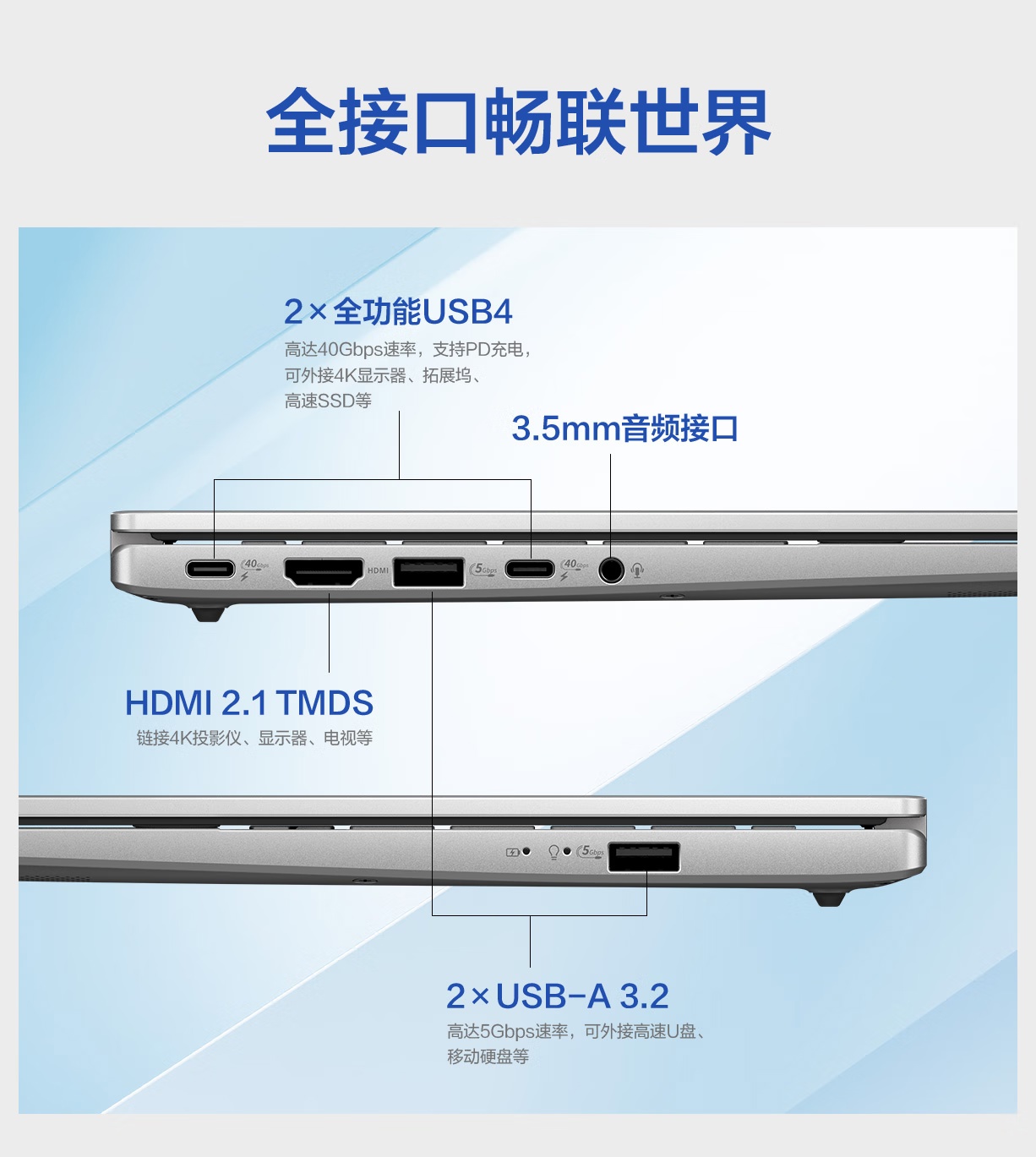 全接口畅联世界

2×全功能USB4
高达40Gbps速率，支持PD充电，可外接4K显示器、拓展坞、高速SSD等

3.5mm音频接口

40Gbps HDMI 5Gbps 40Gbps

HDMI 2.1 TMDS
链接4K投影仪、显示器、电视等

5Gbps

2×USB-A 3.2
高达5Gbps速率，可外接高速U盘、移动硬盘等