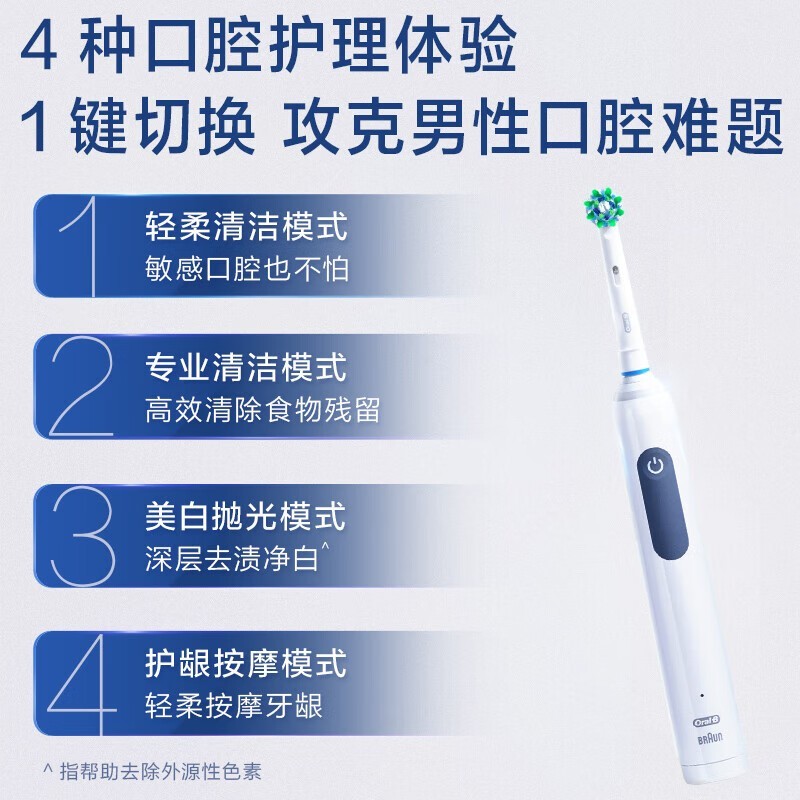 4 种口腔护理体验
1 键切换 攻克男性口腔难题

1
轻柔清洁模式
敏感口腔也不怕

2
专业清洁模式
高效清除食物残留

3
美白抛光模式
深层去渍净白^

4
护龈按摩模式
轻柔按摩牙龈

^ 指帮助去除外源性色素

Oral-B
BRAUN