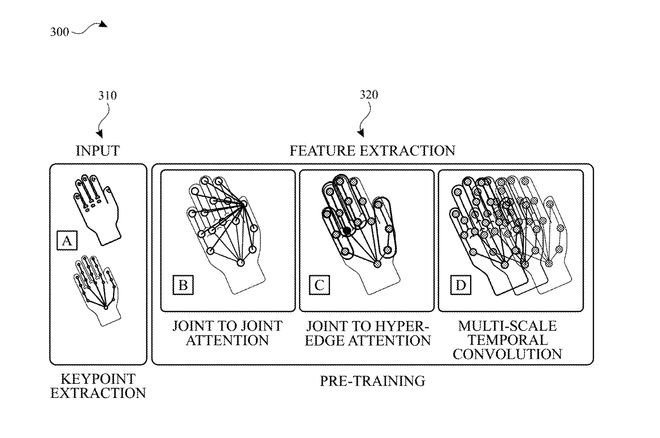 300

310

320

INPUT

FEATURE EXTRACTION

A

B

C

D

JOINT TO JOINT ATTENTION

JOINT TO HYPER-EDGE ATTENTION

MULTI-SCALE TEMPORAL CONVOLUTION

KEYPOINT EXTRACTION

PRE-TRAINING