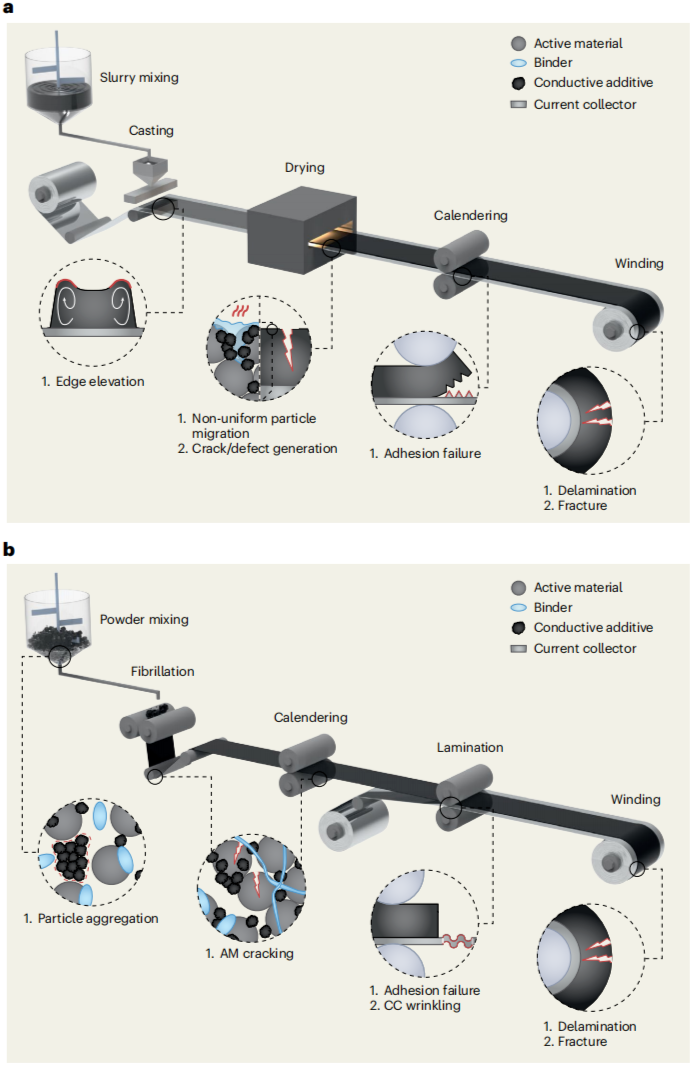 a

Active material
Binder
Conductive additive
Current collector

Slurry mixing

Casting

Drying

Calendering

Winding

1. Edge elevation

1. Non-uniform particle migration
2. Crack/defect generation

1. Adhesion failure

1. Delamination
2. Fracture

b

Active material
Binder
Conductive additive
Current collector

Powder mixing

Fibrillation

Calendering

Lamination

Winding

1. Particle aggregation

1. AM cracking

1. Adhesion failure
2. CC wrinkling

1. Delamination
2. Fracture