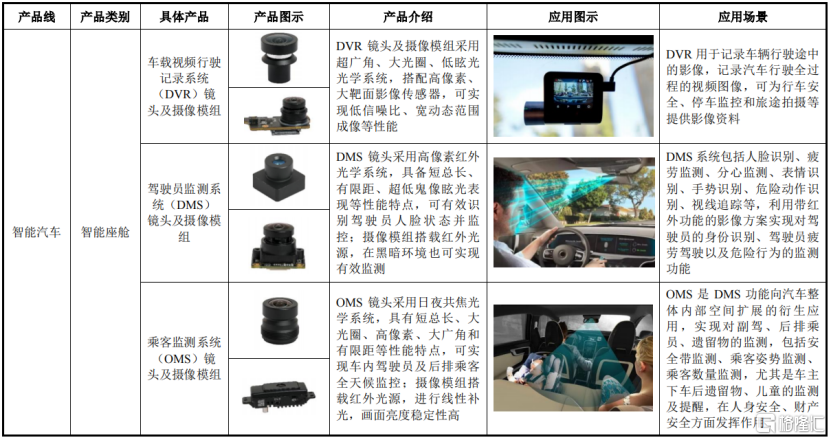 | 产品线 | 产品类别 | 具体产品 | 产品图示 | 产品介绍 | 应用图示 | 应用场景 |
|---|---|---|---|---|---|---|
| 智能汽车 | 智能座舱 | 车载视频行驶记录系统（DVR）镜头及摄像模组 | | DVR 镜头及摄像模组采用超广角、大光圈、低眩光光学系统，搭配高像素、大靶面影像传感器，可实现低信噪比、宽动态范围成像等性能 | | DVR 用于记录车辆行驶途中的影像，记录汽车行驶全过程的视频图像，可为行车安全、停车监控和旅途拍摄等提供影像资料 |
| | | 驾驶员监测系统（DMS）镜头及摄像模组 | | DMS 镜头采用高像素红外光学系统，具备短总长、有限距、超低鬼像眩光表现等性能特点，可有效识别驾驶员人脸状态并监控；摄像模组搭载红外光源，在黑暗环境也可实现有效监测 | | DMS 系统包括人脸识别、疲劳监测、分心监测、表情识别、手势识别、危险动作识别、视线追踪等，利用带红外功能的影像方案实现对驾驶员的身份识别、驾驶员疲劳驾驶以及危险行为的监测功能 |
| | | 乘客监测系统（OMS）镜头及摄像模组 | | OMS 镜头采用日夜共焦光学系统，具有短总长、大光圈、高像素、大广角和有限距等性能特点，可实现车内驾驶员及后排乘客全天候监控；摄像模组搭载红外光源，进行线性补光，画面亮度稳定性高 | | OMS 是 DMS 功能向汽车整体内部空间扩展的衍生应用，实现对副驾、后排乘员、遗留物的监测，包括安全带监测、乘客姿势监测、乘客数量监测，尤其是车主下车后遗留物、儿童的监测及提醒，在人身安全、财产安全方面发挥作用 |

格隆汇