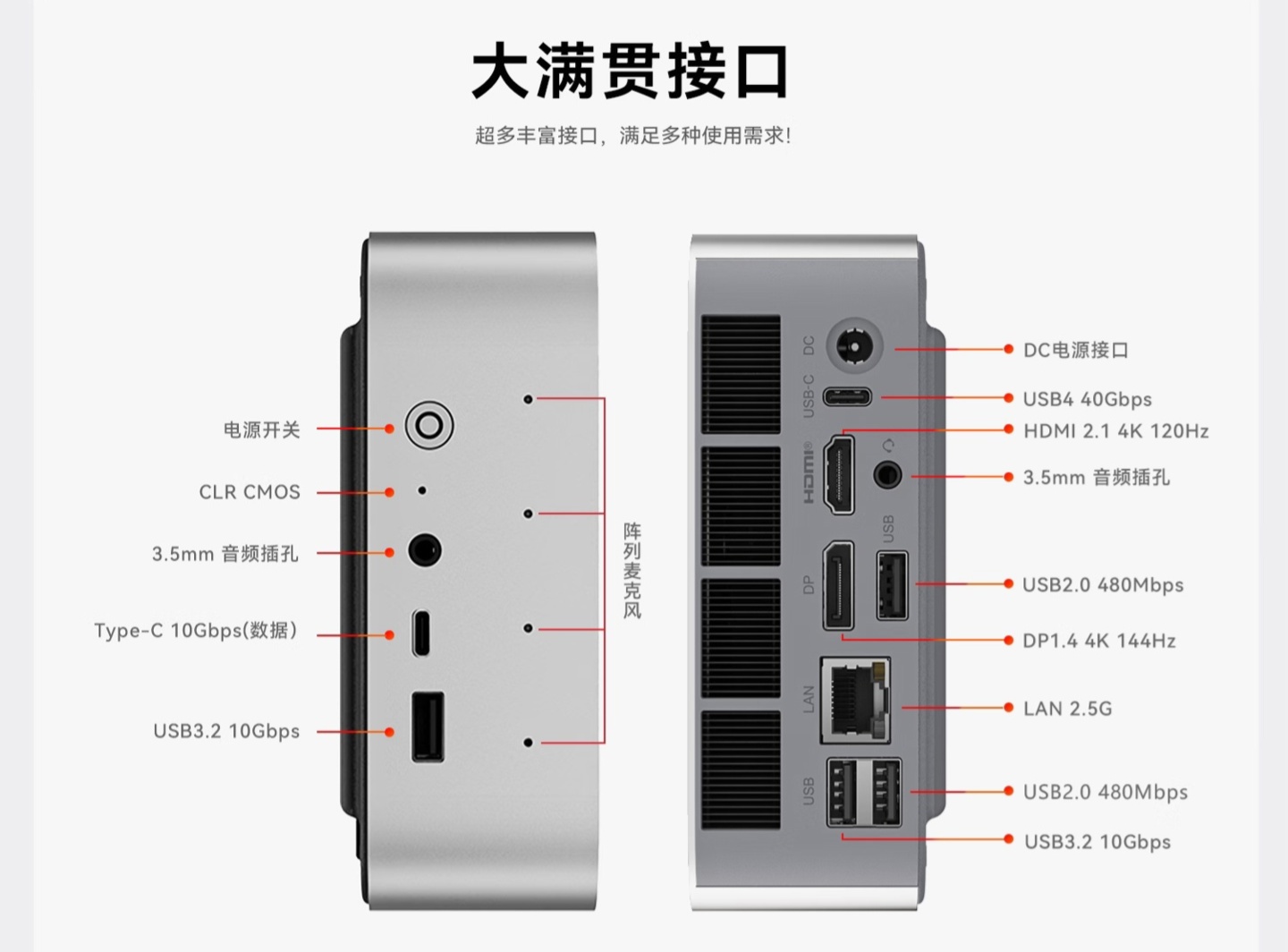 大满贯接口

超多丰富接口，满足多种使用需求！

电源开关

CLR CMOS

3.5mm 音频插孔

Type-C 10Gbps(数据)

USB3.2 10Gbps

阵列麦克风

DC

USB-C

HDMI

USB

DP

LAN

USB

DC电源接口

USB4 40Gbps

HDMI 2.1 4K 120Hz

3.5mm 音频插孔

USB2.0 480Mbps

DP1.4 4K 144Hz

LAN 2.5G

USB2.0 480Mbps

USB3.2 10Gbps