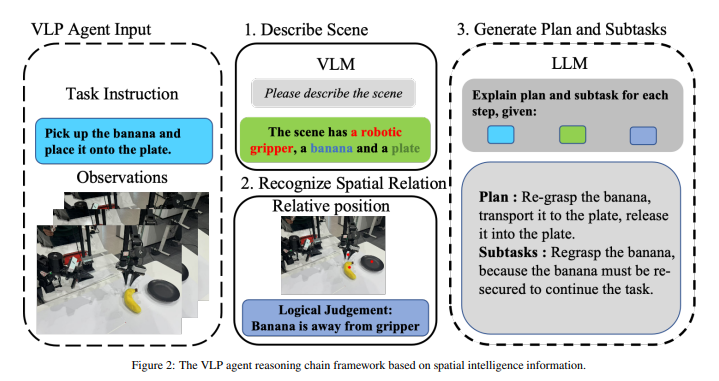 VLP Agent Input

Task Instruction

Pick up the banana and place it onto the plate.

Observations

1. Describe Scene

VLM

Please describe the scene

The scene has a robotic gripper, a banana and a plate

2. Recognize Spatial Relation

Relative position

Logical Judgement: Banana is away from gripper

3. Generate Plan and Subtasks

LLM

Explain plan and subtask for each step, given:

Plan : Re-grasp the banana, transport it to the plate, release it into the plate.

Subtasks : Regrasp the banana, because the banana must be re-secured to continue the task.

Figure 2: The VLP agent reasoning chain framework based on spatial intelligence information.