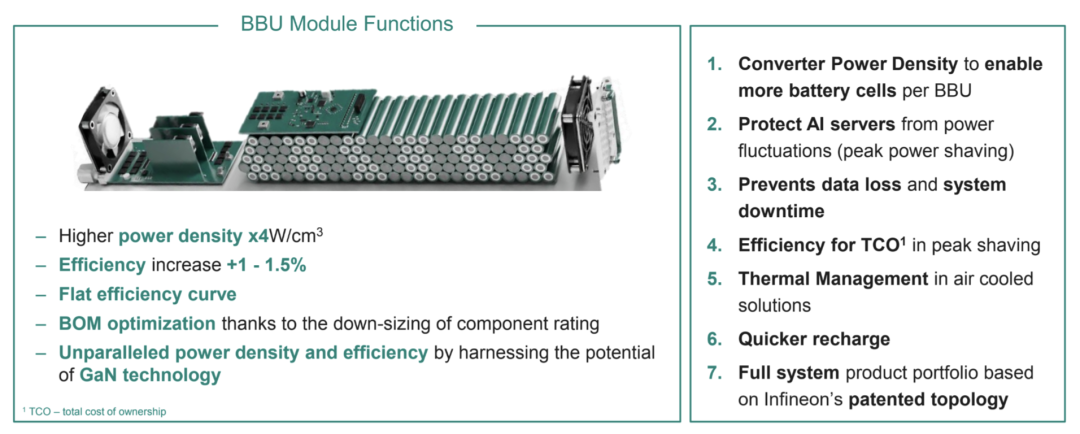 BBU Module Functions

– Higher power density x4W/cm$^3$
– Efficiency increase +1 - 1.5%
– Flat efficiency curve
– BOM optimization thanks to the down-sizing of component rating
– Unparalleled power density and efficiency by harnessing the potential of GaN technology

$^1$ TCO – total cost of ownership

1. Converter Power Density to enable more battery cells per BBU
2. Protect AI servers from power fluctuations (peak power shaving)
3. Prevents data loss and system downtime
4. Efficiency for TCO$^1$ in peak shaving
5. Thermal Management in air cooled solutions
6. Quicker recharge
7. Full system product portfolio based on Infineon's patented topology