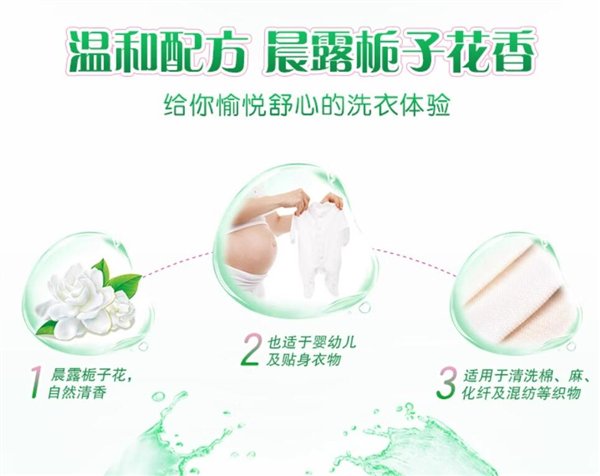 温和配方 晨露栀子花香

给你愉悦舒心的洗衣体验

1 晨露栀子花，自然清香

2 也适于婴幼儿及贴身衣物

3 适用于清洗棉、麻、化纤及混纺等织物