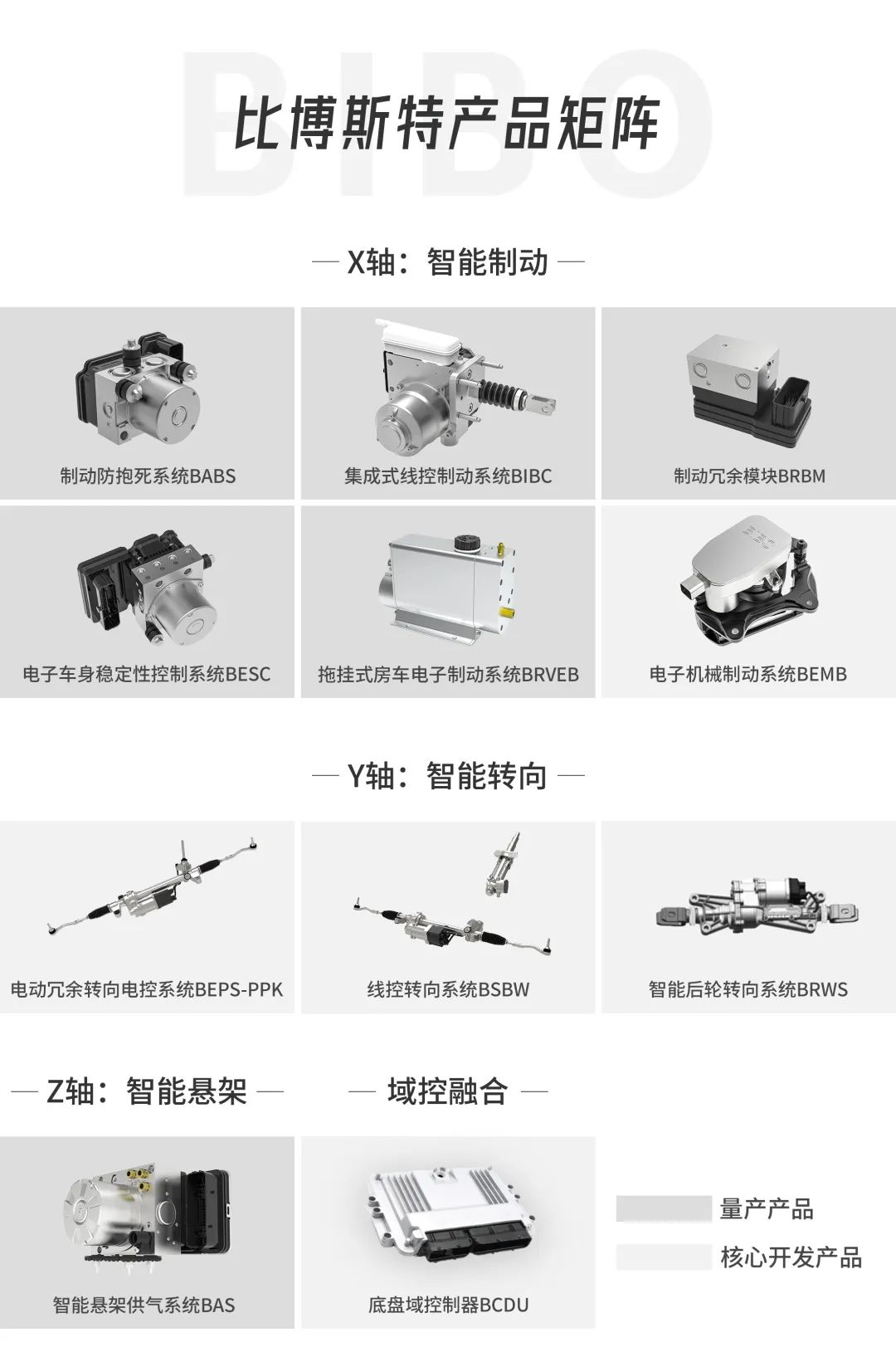 BIBO

比博斯特产品矩阵

— X轴：智能制动 —

制动防抱死系统BABS

集成式线控制动系统BIBC

制动冗余模块BRBM

电子车身稳定性控制系统BESC

拖挂式房车电子制动系统BRVEB

电子机械制动系统BEMB

— Y轴：智能转向 —

电动冗余转向电控系统BEPS-PPK

线控转向系统BSBW

智能后轮转向系统BRWS

— Z轴：智能悬架 —

— 域控融合 —

智能悬架供气系统BAS

底盘域控制器BCDU

量产产品

核心开发产品