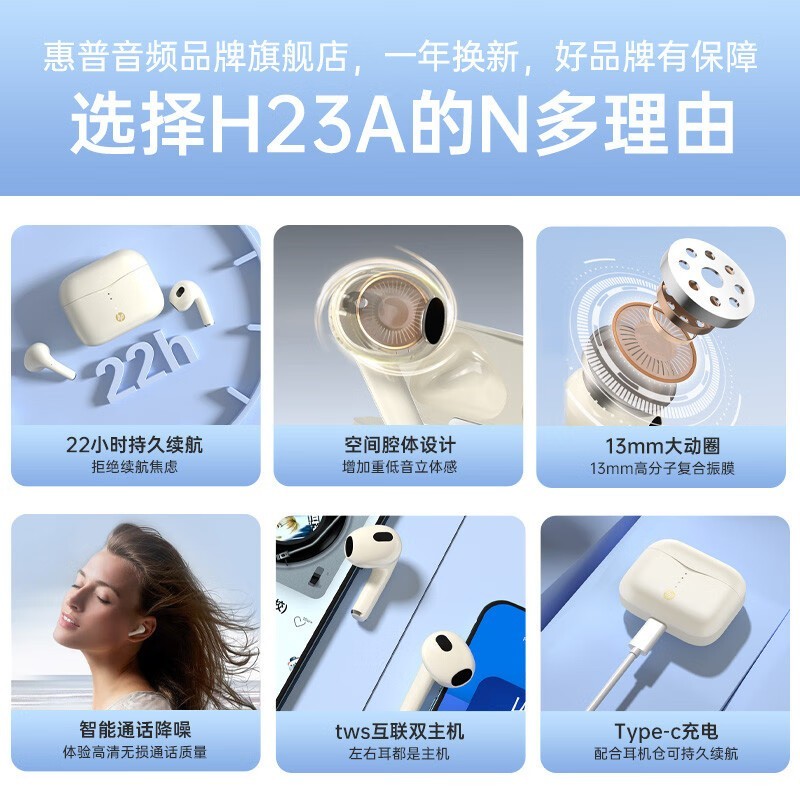 惠普音频品牌旗舰店，一年换新，好品牌有保障

选择H23A的N多理由

22h

22小时持久续航
拒绝续航焦虑

空间腔体设计
增加重低音立体感

13mm大动圈
13mm高分子复合振膜

智能通话降噪
体验高清无损通话质量

tws互联双主机
左右耳都是主机

Type-c充电
配合耳机仓可持久续航