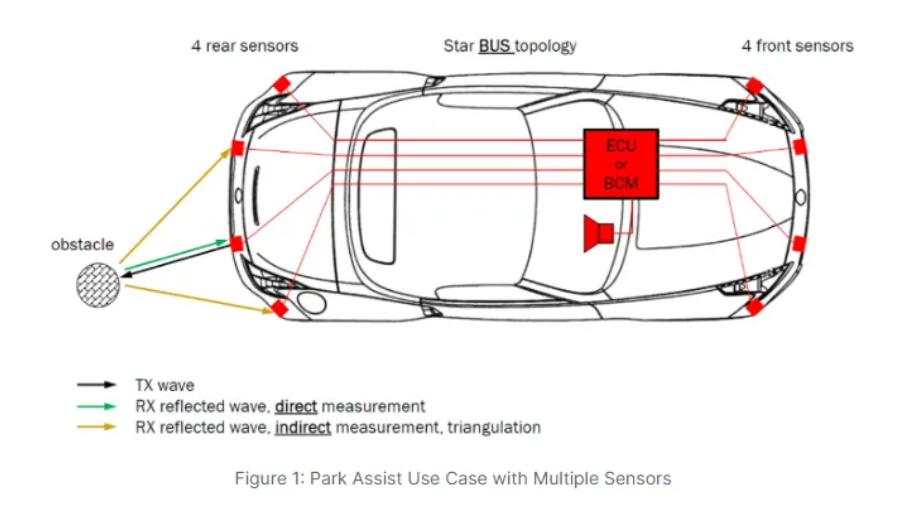 4 rear sensors

Star BUS topology

4 front sensors

ECU or BCM

obstacle

TX wave

RX reflected wave, direct measurement

RX reflected wave, indirect measurement, triangulation

Figure 1: Park Assist Use Case with Multiple Sensors