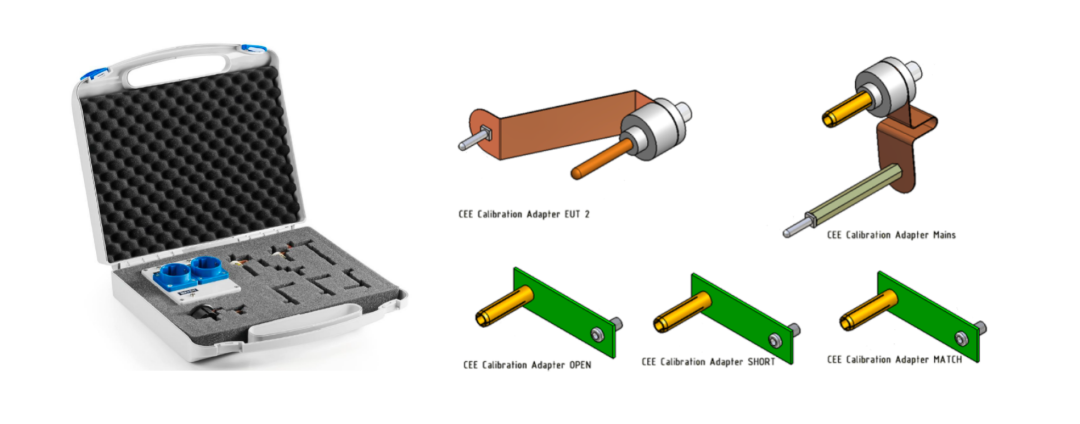 CEE Calibration Adapter EUT 2

CEE Calibration Adapter Mains

CEE Calibration Adapter OPEN

CEE Calibration Adapter SHORT

CEE Calibration Adapter MATCH