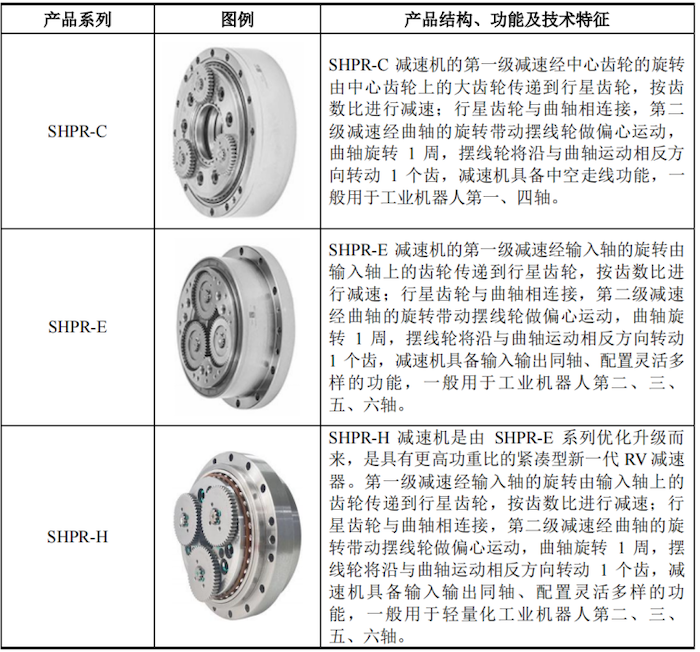 | 产品系列 | 图例 | 产品结构、功能及技术特征 |
|---|---|---|
| SHPR-C | | SHPR-C 减速机的第一级减速经中心齿轮的旋转由中心齿轮上的大齿轮传递到行星齿轮，按齿数比进行减速；行星齿轮与曲轴相连接，第二级减速经曲轴的旋转带动摆线轮做偏心运动，曲轴旋转 1 周，摆线轮将沿与曲轴运动相反方向转动 1 个齿，减速机具备中空走线功能，一般用于工业机器人第一、四轴。 |
| SHPR-E | | SHPR-E 减速机的第一级减速经输入轴的旋转由输入轴上的齿轮传递到行星齿轮，按齿数比进行减速；行星齿轮与曲轴相连接，第二级减速经曲轴的旋转带动摆线轮做偏心运动，曲轴旋转 1 周，摆线轮将沿与曲轴运动相反方向转动 1 个齿，减速机具备输入输出同轴、配置灵活多样的功能，一般用于工业机器人第二、三、五、六轴。 |
| SHPR-H | | SHPR-H 减速机是由 SHPR-E 系列优化升级而来，是具有更高功重比的紧凑型新一代 RV 减速器。第一级减速经输入轴的旋转由输入轴上的齿轮传递到行星齿轮，按齿数比进行减速；行星齿轮与曲轴相连接，第二级减速经曲轴的旋转带动摆线轮做偏心运动，曲轴旋转 1 周，摆线轮将沿与曲轴运动相反方向转动 1 个齿，减速机具备输入输出同轴、配置灵活多样的功能，一般用于轻量化工业机器人第二、三、五、六轴。 |