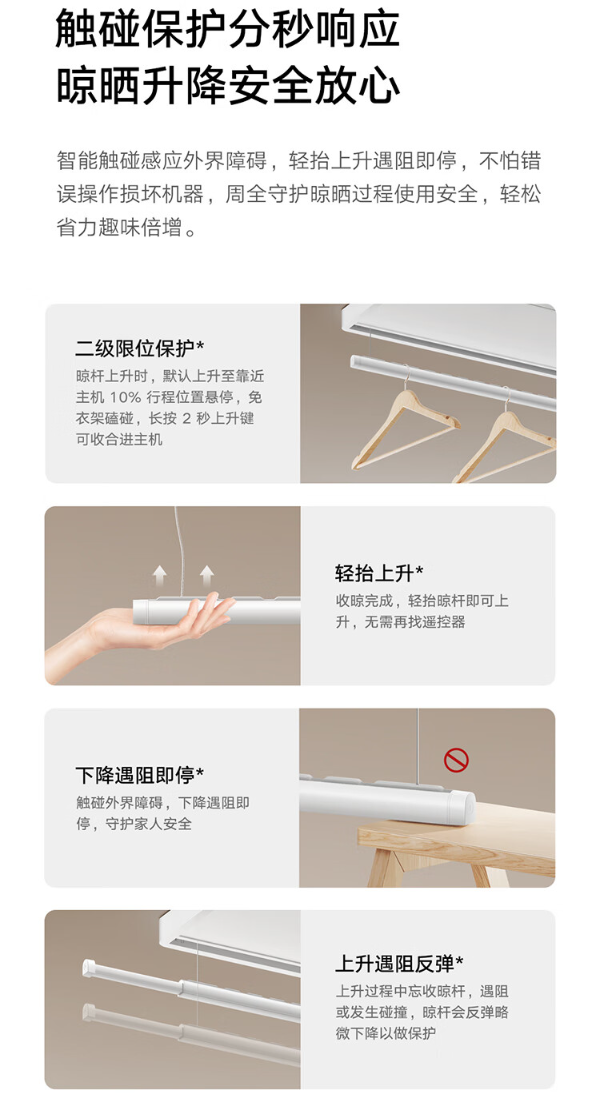 触碰保护分秒响应
晾晒升降安全放心

智能触碰感应外界障碍，轻抬上升遇阻即停，不怕错误操作损坏机器，周全守护晾晒过程使用安全，轻松省力趣味倍增。

二级限位保护*
晾杆上升时，默认上升至靠近主机 10% 行程位置悬停，免衣架磕碰，长按 2 秒上升键可收合进主机

轻抬上升*
收晾完成，轻抬晾杆即可上升，无需再找遥控器

下降遇阻即停*
触碰外界障碍，下降遇阻即停，守护家人安全

上升遇阻反弹*
上升过程中忘收晾杆，遇阻或发生碰撞，晾杆会反弹略微下降以做保护