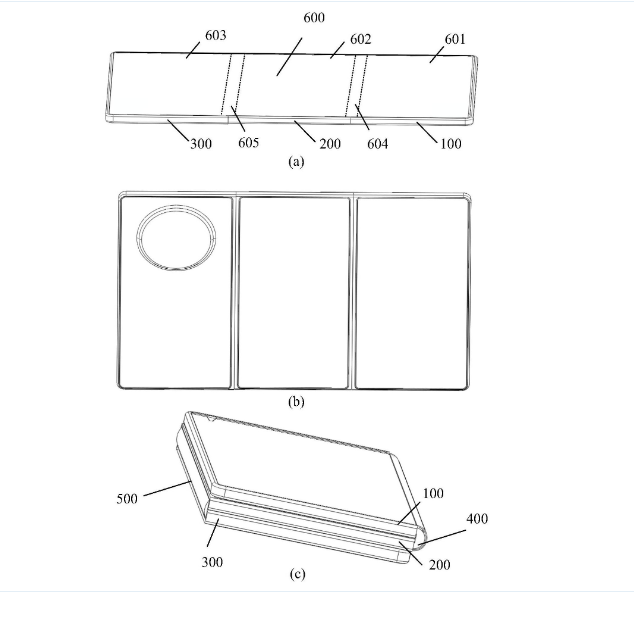 600
603
602
601
300
605
200
604
100
(a)

(b)

500
100
400
300
200
(c)