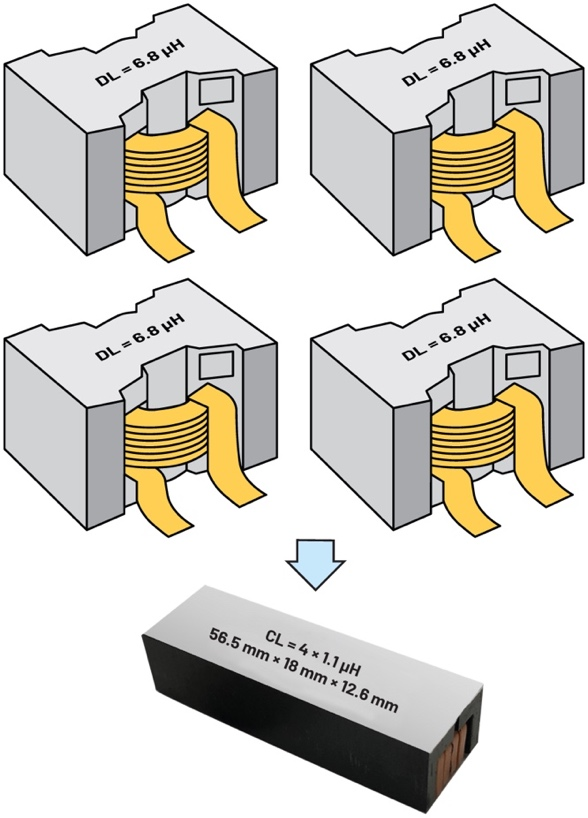 DL = 6.8 μH

DL = 6.8 μH

DL = 6.8 μH

DL = 6.8 μH

CL = 4 × 1.1 μH
56.5 mm × 18 mm × 12.6 mm