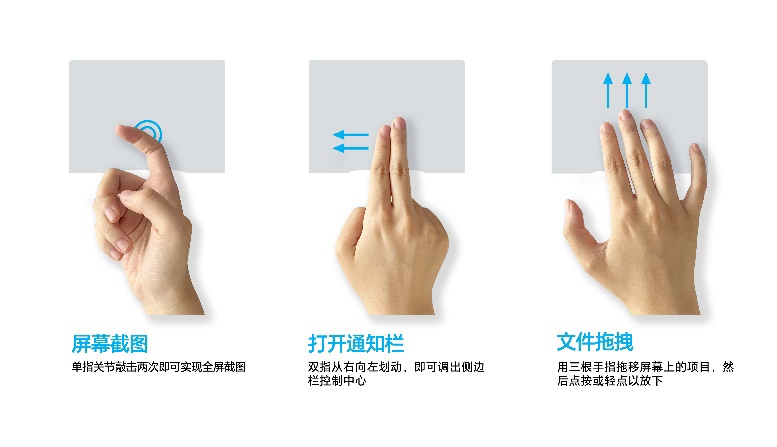 屏幕截图

单指关节敲击两次即可实现全屏截图

打开通知栏

双指从右向左划动，即可调出侧边栏控制中心

文件拖拽

用三根手指拖移屏幕上的项目，然后点按或轻点以放下