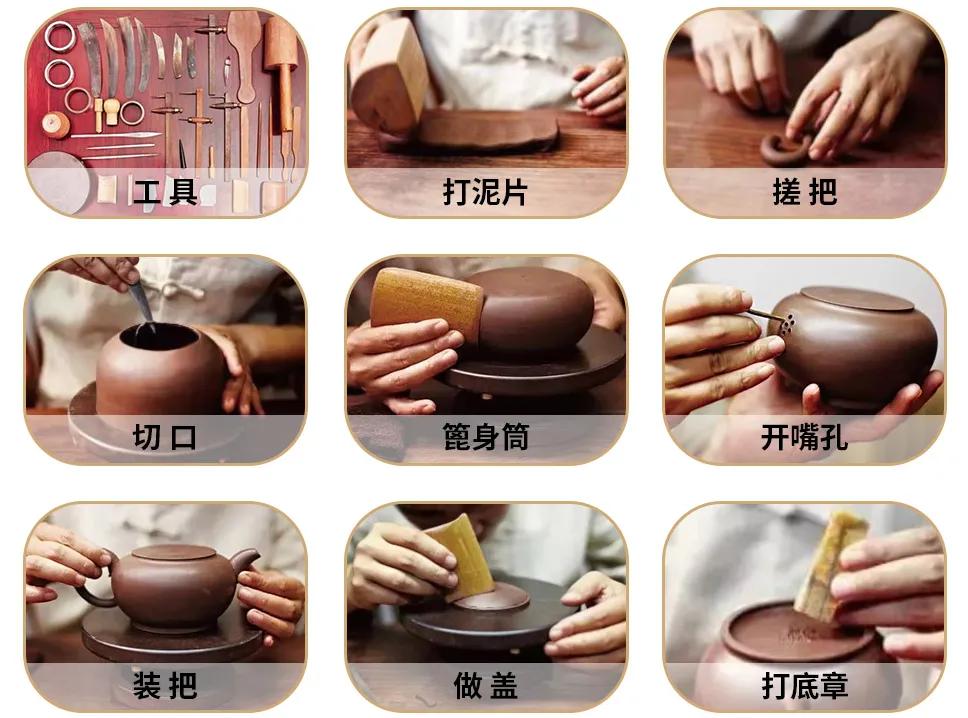 工具

打泥片

搓把

切口

篦身筒

开嘴孔

装把

做盖

打底章