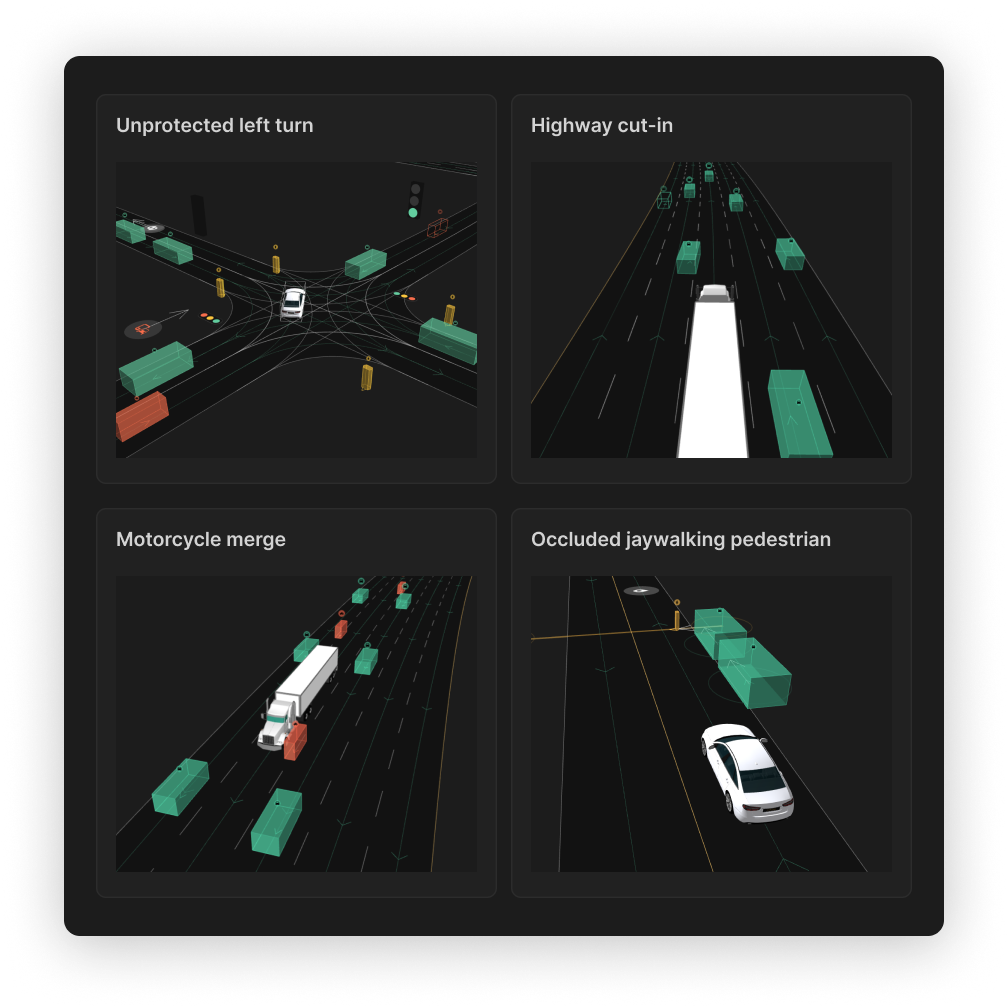 Unprotected left turn

Highway cut-in

Motorcycle merge

Occluded jaywalking pedestrian