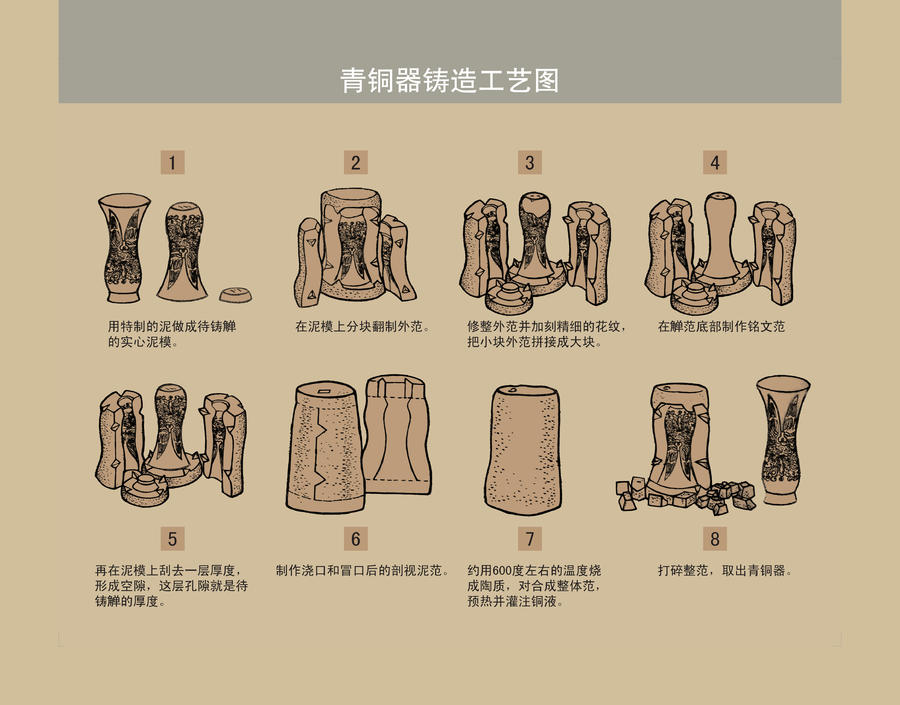 青铜器铸造工艺图

1

用特制的泥做成待铸觯的实心泥模。

2

在泥模上分块翻制外范。

3

修整外范并加刻精细的花纹，把小块外范拼接成大块。

4

在觯范底部制作铭文范

5

再在泥模上刮去一层厚度，形成空隙，这层孔隙就是待铸觯的厚度。

6

制作浇口和冒口后的剖视泥范。

7

约用600度左右的温度烧成陶质，对合成整体范，预热并灌注铜液。

8

打碎整范，取出青铜器。