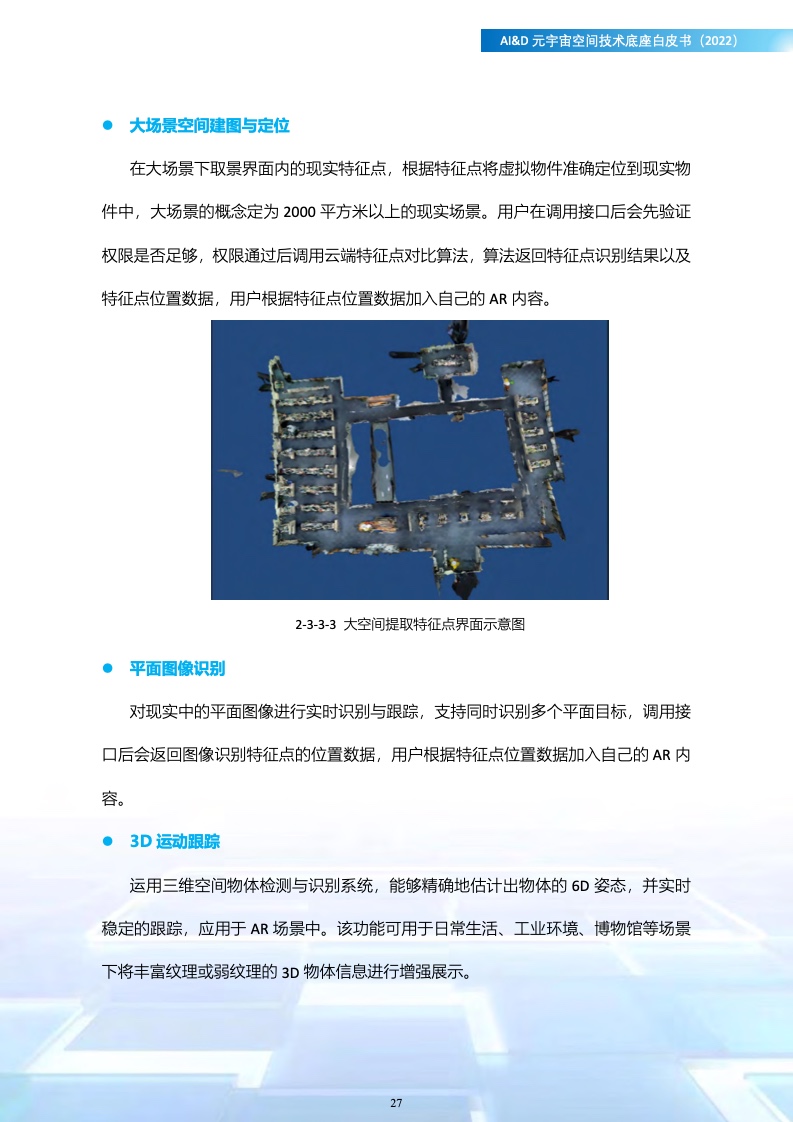 AI&D 元宇宙空间技术底座白皮书（2022）

● 大场景空间建图与定位

在大场景下取景界面内的现实特征点，根据特征点将虚拟物件准确定位到现实物件中，大场景的概念定为 2000 平方米以上的现实场景。用户在调用接口后会先验证权限是否足够，权限通过后调用云端特征点对比算法，算法返回特征点识别结果以及特征点位置数据，用户根据特征点位置数据加入自己的 AR 内容。

2-3-3-3 大空间提取特征点界面示意图

● 平面图像识别

对现实中的平面图像进行实时识别与跟踪，支持同时识别多个平面目标，调用接口后会返回图像识别特征点的位置数据，用户根据特征点位置数据加入自己的 AR 内容。

● 3D 运动跟踪

运用三维空间物体检测与识别系统，能够精确地估计出物体的 6D 姿态，并实时稳定的跟踪，应用于 AR 场景中。该功能可用于日常生活、工业环境、博物馆等场景下将丰富纹理或弱纹理的 3D 物体信息进行增强展示。

27