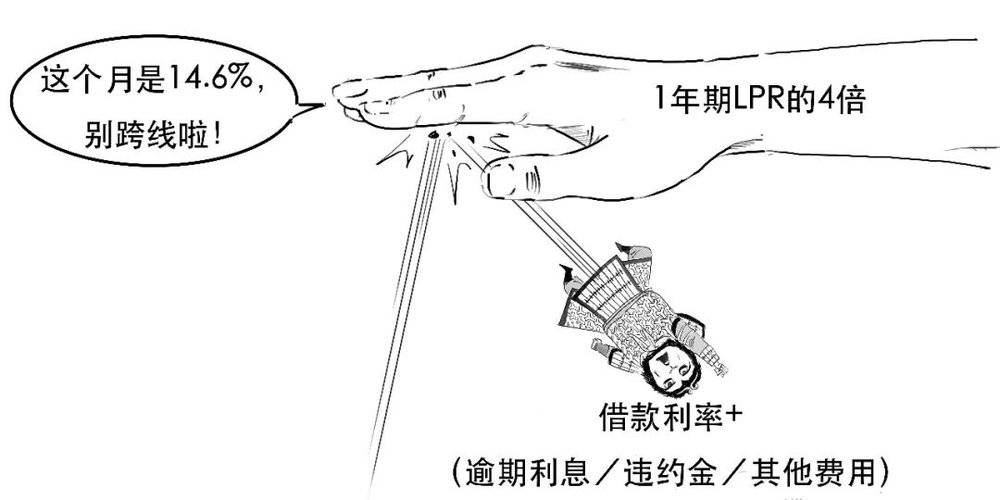 这个月是14.6%，别跨线啦！

1年期LPR的4倍

借款利率+

（逾期利息／违约金／其他费用）