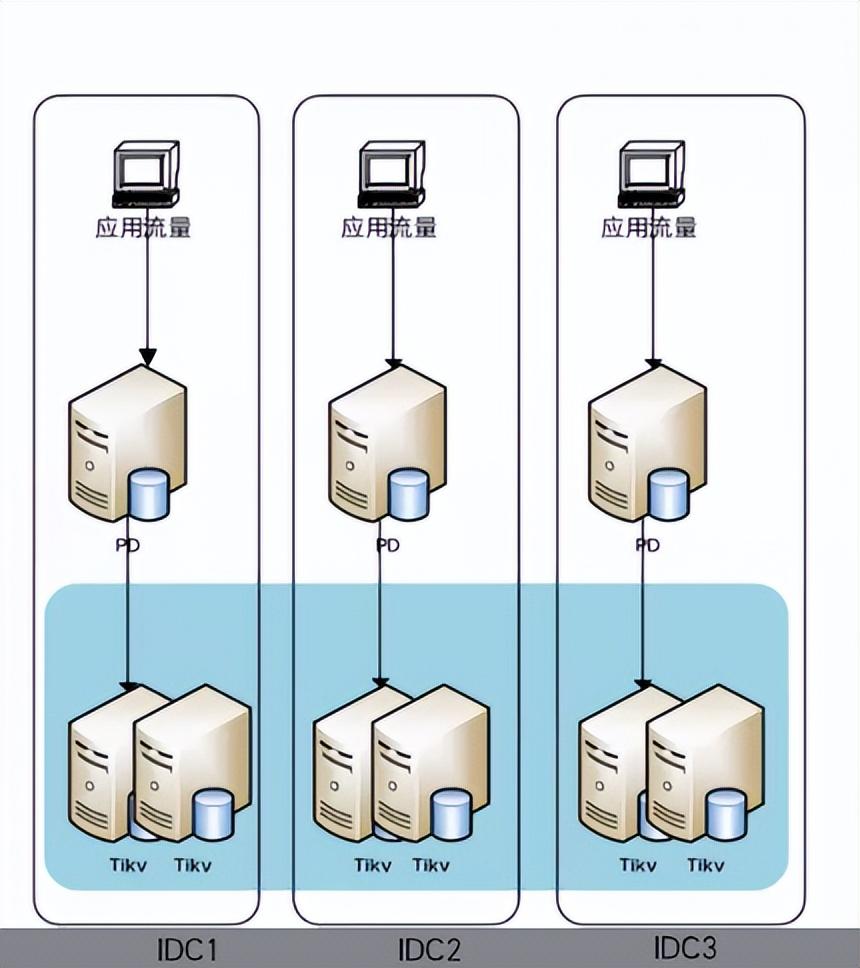 应用流量

PD

Tikv Tikv

IDC1

应用流量

PD

Tikv Tikv

IDC2

应用流量

PD

Tikv Tikv

IDC3