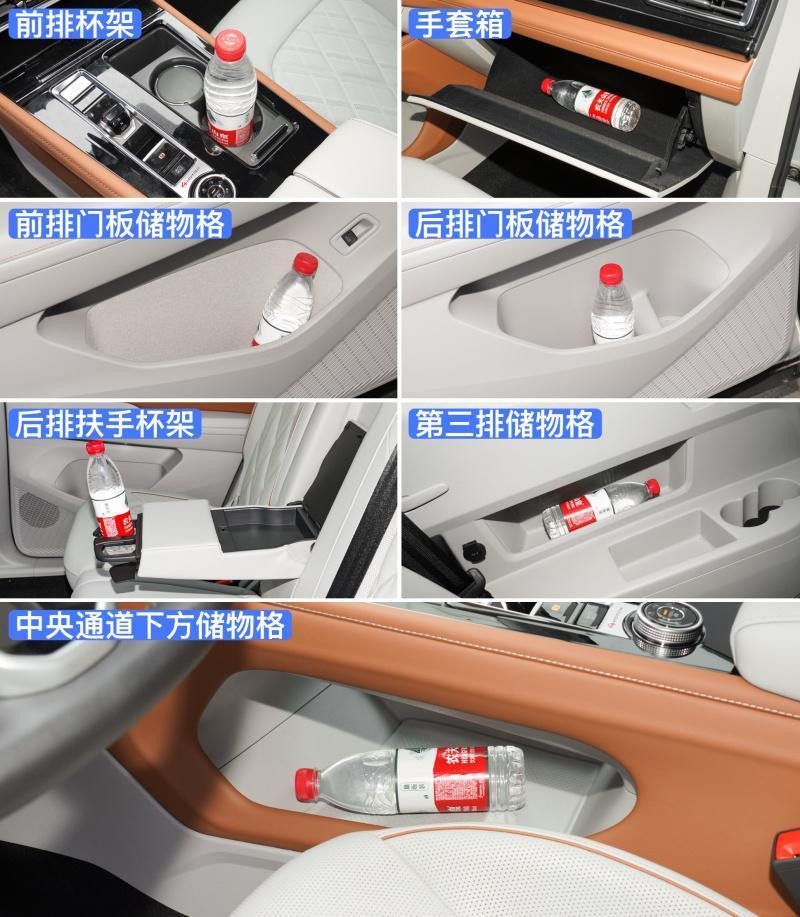 前排杯架

手套箱

前排门板储物格

后排门板储物格

后排扶手杯架

第三排储物格

中央通道下方储物格