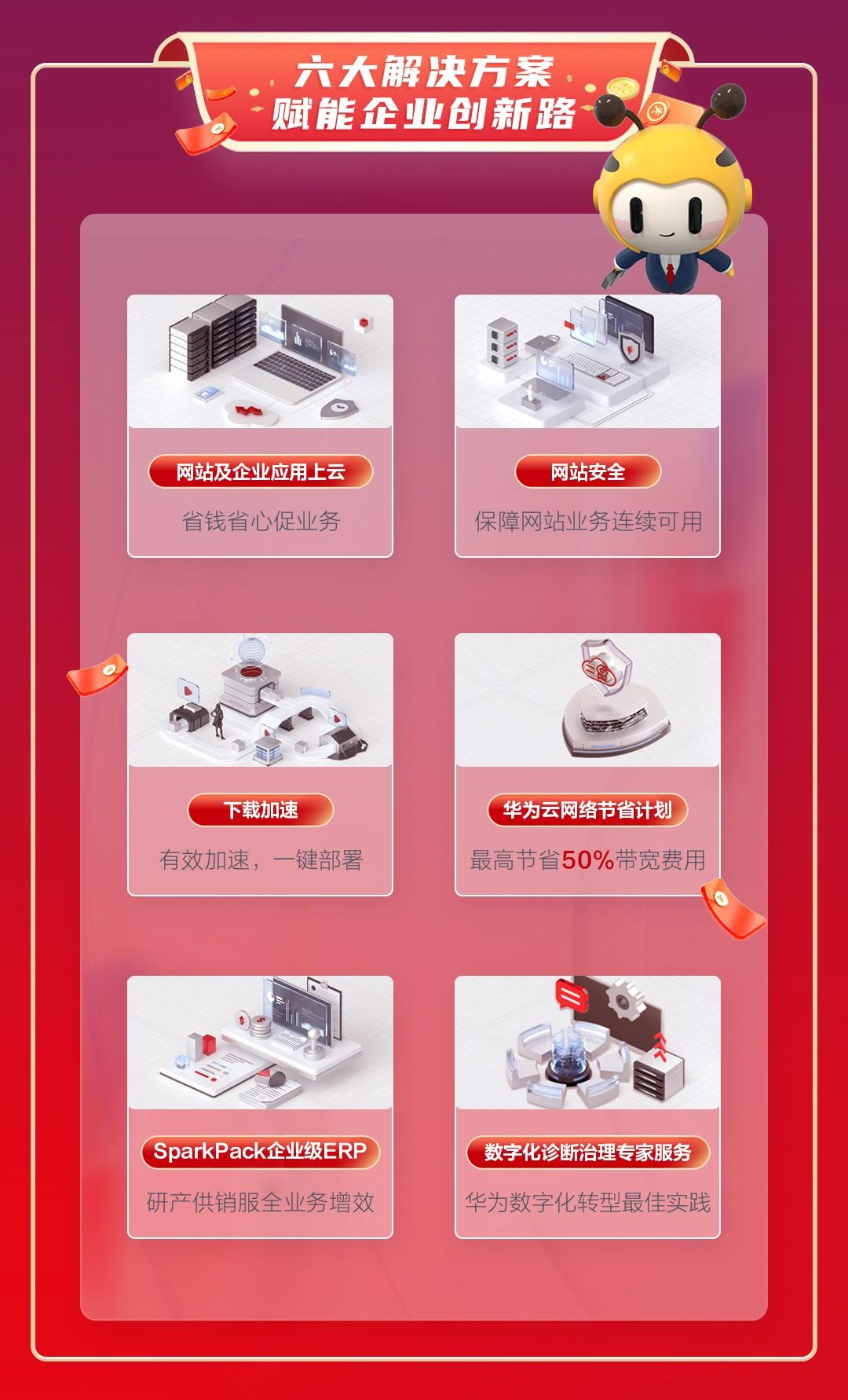 六大解决方案
赋能企业创新路

网站及企业应用上云
省钱省心促业务

网站安全
保障网站业务连续可用

下载加速
有效加速，一键部署

华为云网络节省计划
最高节省50%带宽费用

SparkPack企业级ERP
研产供销服全业务增效

数字化诊断治理专家服务
华为数字化转型最佳实践