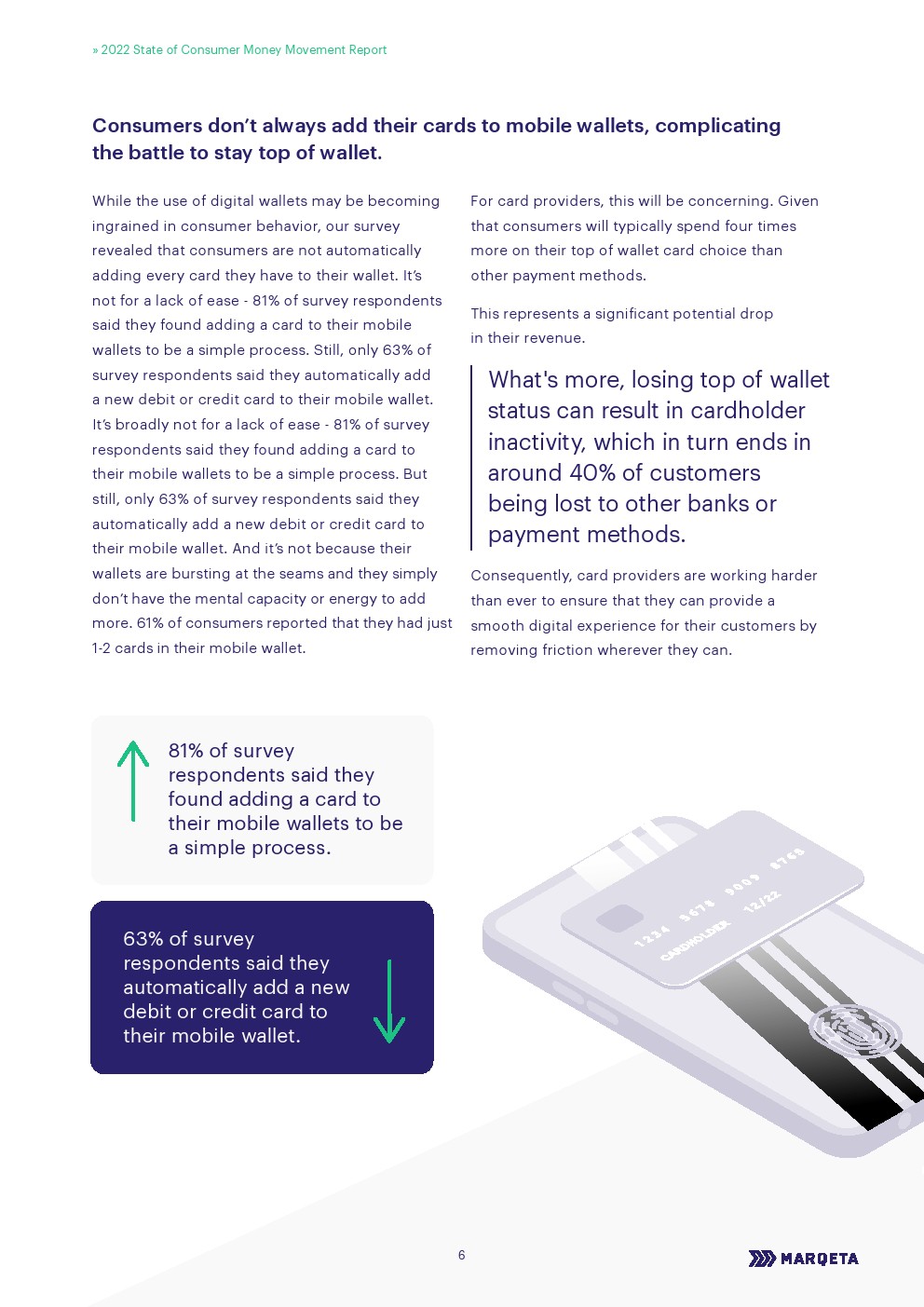 » 2022 State of Consumer Money Movement Report

Consumers don't always add their cards to mobile wallets, complicating the battle to stay top of wallet.

While the use of digital wallets may be becoming ingrained in consumer behavior, our survey revealed that consumers are not automatically adding every card they have to their wallet. It's not for a lack of ease - 81% of survey respondents said they found adding a card to their mobile wallets to be a simple process. Still, only 63% of survey respondents said they automatically add a new debit or credit card to their mobile wallet. It's broadly not for a lack of ease - 81% of survey respondents said they found adding a card to their mobile wallets to be a simple process. But still, only 63% of survey respondents said they automatically add a new debit or credit card to their mobile wallet. And it's not because their wallets are bursting at the seams and they simply don't have the mental capacity or energy to add more. 61% of consumers reported that they had just 1-2 cards in their mobile wallet.

For card providers, this will be concerning. Given that consumers will typically spend four times more on their top of wallet card choice than other payment methods.

This represents a significant potential drop in their revenue.

What's more, losing top of wallet status can result in cardholder inactivity, which in turn ends in around 40% of customers being lost to other banks or payment methods.

Consequently, card providers are working harder than ever to ensure that they can provide a smooth digital experience for their customers by removing friction wherever they can.

81% of survey respondents said they found adding a card to their mobile wallets to be a simple process.

63% of survey respondents said they automatically add a new debit or credit card to their mobile wallet.

1234 5678 9009 8765
CARDHOLDER 12/22

6

MARQETA