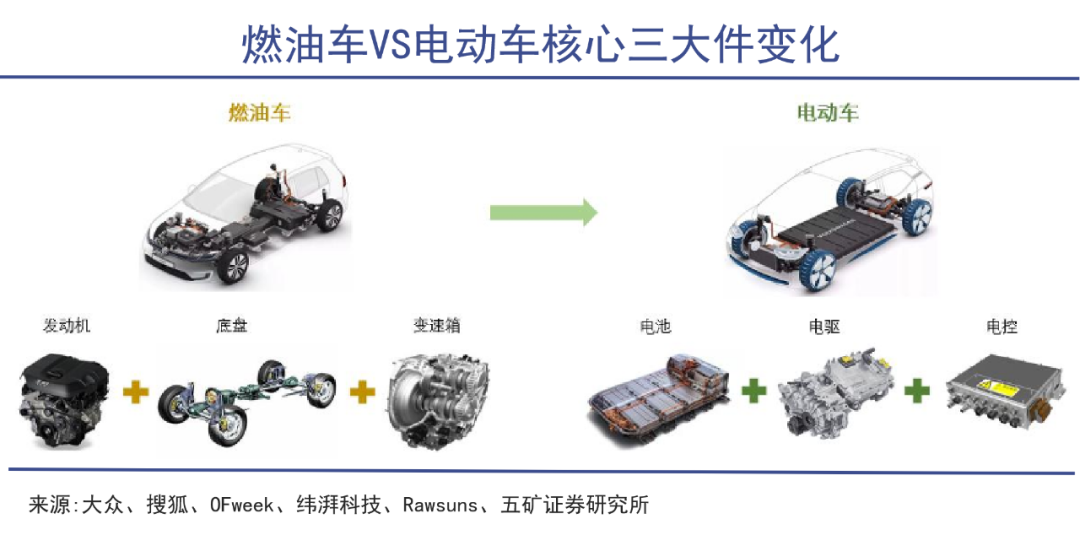 燃油车VS电动车核心三大件变化

燃油车

电动车

发动机

底盘

变速箱

电池

电驱

电控

来源:大众、搜狐、OFweek、纬湃科技、Rawsuns、五矿证券研究所