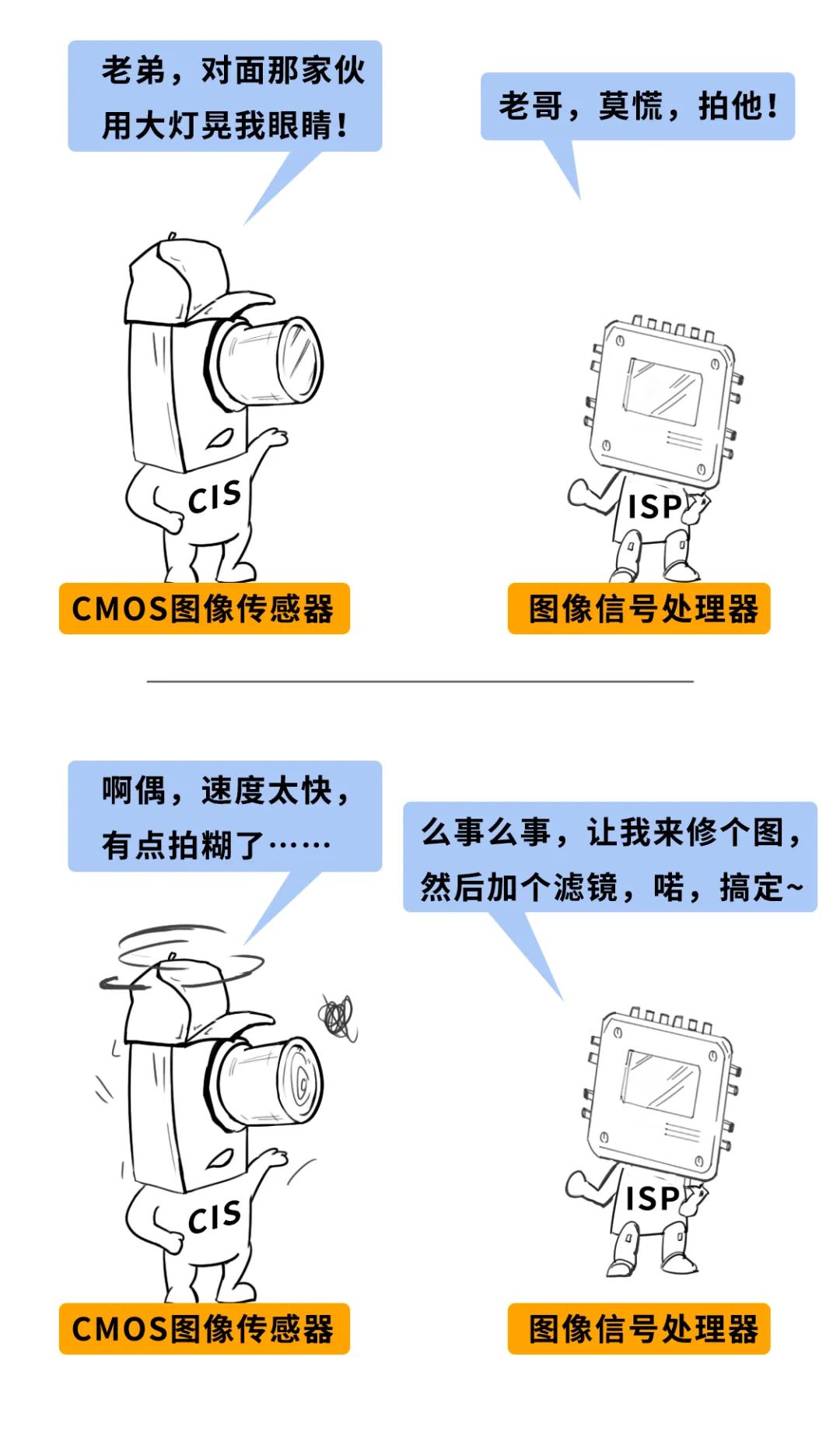 老弟，对面那家伙用大灯晃我眼睛！

老哥，莫慌，拍他！

CIS

ISP

CMOS图像传感器

图像信号处理器

啊偶，速度太快，有点拍糊了……

么事么事，让我来修个图，然后加个滤镜，喏，搞定~

CIS

ISP

CMOS图像传感器

图像信号处理器