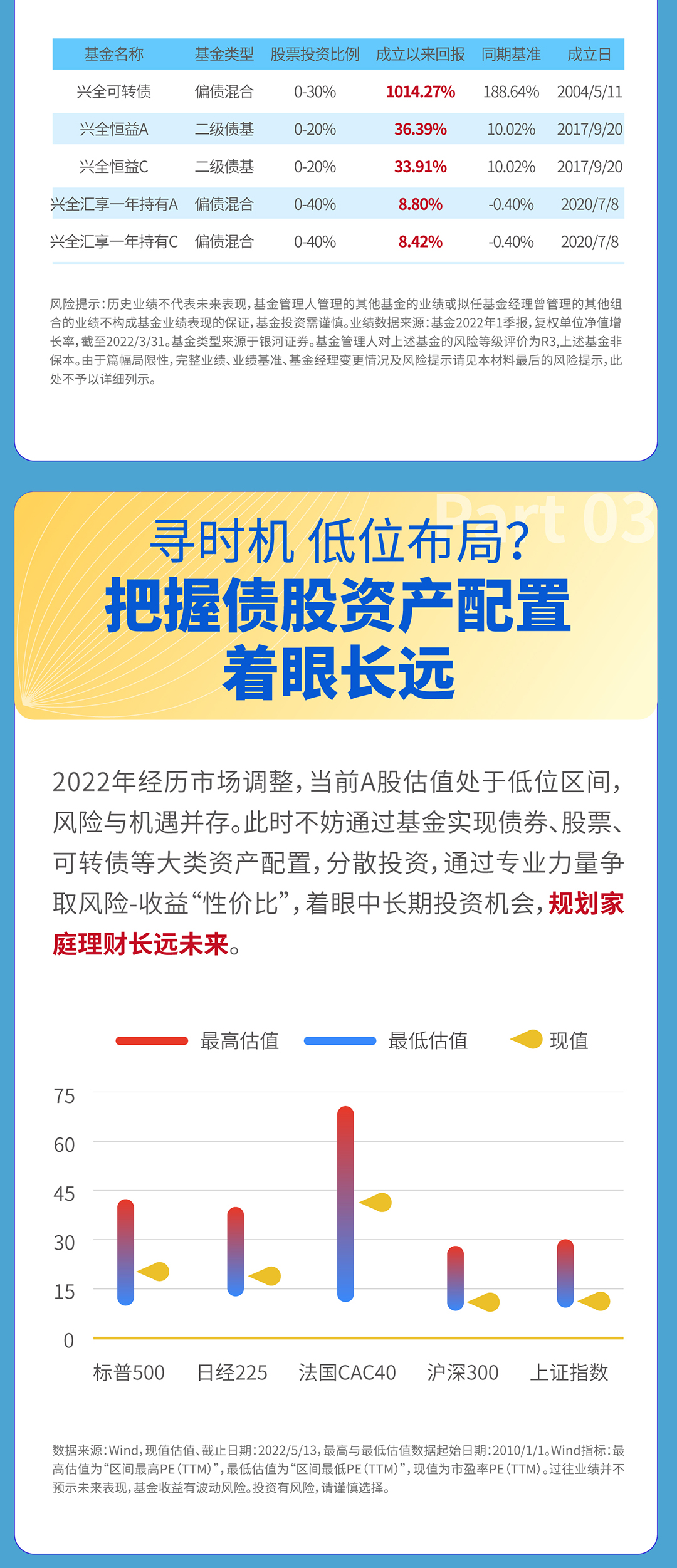 | 基金名称 | 基金类型 | 股票投资比例 | 成立以来回报 | 同期基准 | 成立日 |
|---|---|---|---|---|---|
| 兴全可转债 | 偏债混合 | 0-30% | 1014.27% | 188.64% | 2004/5/11 |
| 兴全恒益A | 二级债基 | 0-20% | 36.39% | 10.02% | 2017/9/20 |
| 兴全恒益C | 二级债基 | 0-20% | 33.91% | 10.02% | 2017/9/20 |
| 兴全汇享一年持有A | 偏债混合 | 0-40% | 8.80% | -0.40% | 2020/7/8 |
| 兴全汇享一年持有C | 偏债混合 | 0-40% | 8.42% | -0.40% | 2020/7/8 |

风险提示：历史业绩不代表未来表现，基金管理人管理的其他基金的业绩或拟任基金经理曾管理的其他组合的业绩不构成基金业绩表现的保证，基金投资需谨慎。业绩数据来源：基金2022年1季报，复权单位净值增长率，截至2022/3/31。基金类型来源于银河证券。基金管理人对上述基金的风险等级评价为R3，上述基金非保本。由于篇幅局限性，完整业绩、业绩基准、基金经理变更情况及风险提示请见本材料最后的风险提示，此处不予以详细列示。

Part 03

寻时机 低位布局?
把握债股资产配置
着眼长远

2022年经历市场调整，当前A股估值处于低位区间，风险与机遇并存。此时不妨通过基金实现债券、股票、可转债等大类资产配置，分散投资，通过专业力量争取风险-收益“性价比”，着眼中长期投资机会，规划家庭理财长远未来。

最高估值 最低估值 现值

75
60
45
30
15
0

标普500 日经225 法国CAC40 沪深300 上证指数

数据来源：Wind，现值估值、截止日期：2022/5/13，最高与最低估值数据起始日期：2010/1/1。Wind指标：最高估值为“区间最高PE（TTM）”，最低估值为“区间最低PE（TTM）”，现值为市盈率PE（TTM）。过往业绩并不预示未来表现，基金收益有波动风险。投资有风险，请谨慎选择。